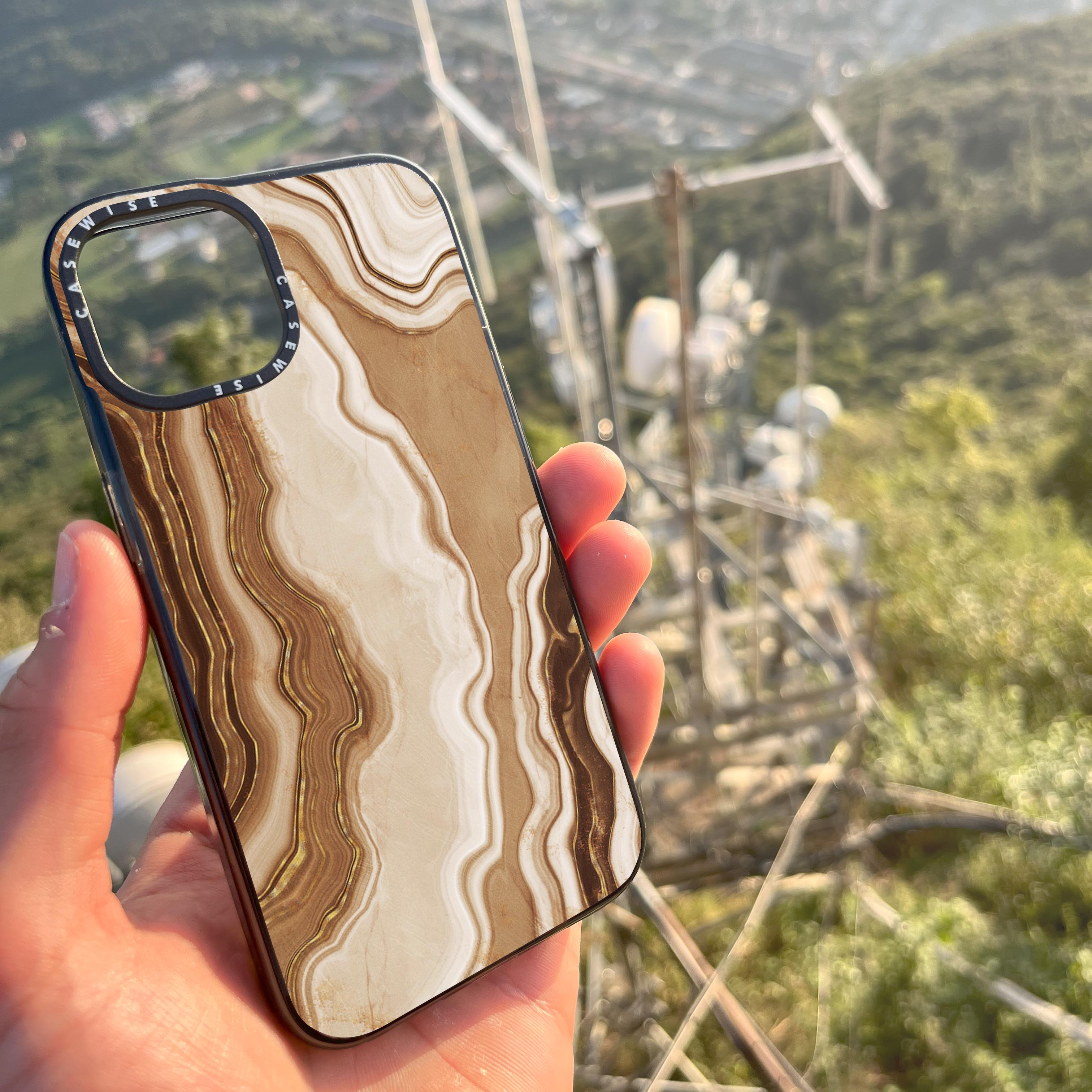 CASEWISE
CASEWISE