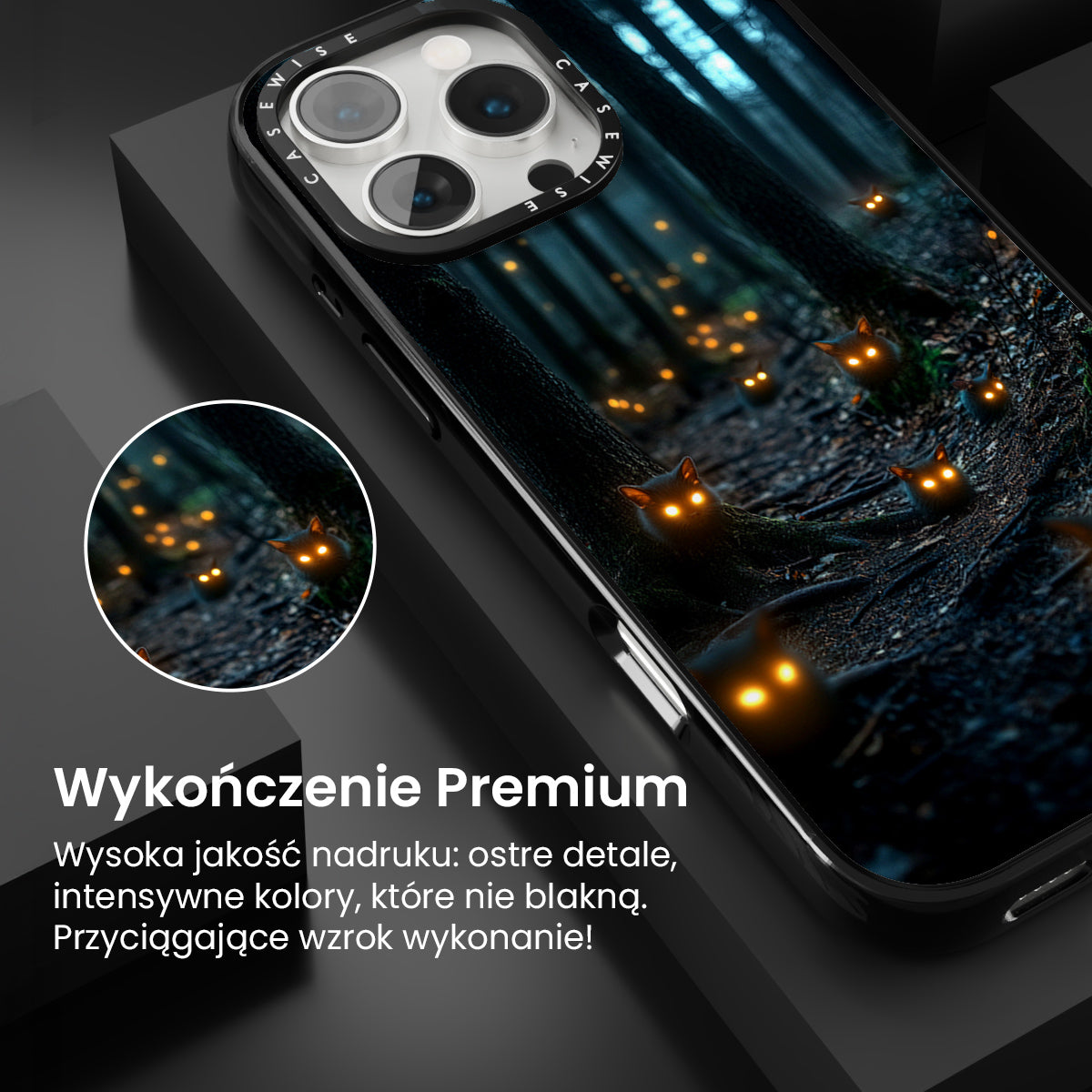 CASEWISE CASEWISE

Wykończenie Premium

Wysoka jakość nadruku: ostre detale, intensywne kolory, które nie blakną. Przyciągające wzrok wykonanie!