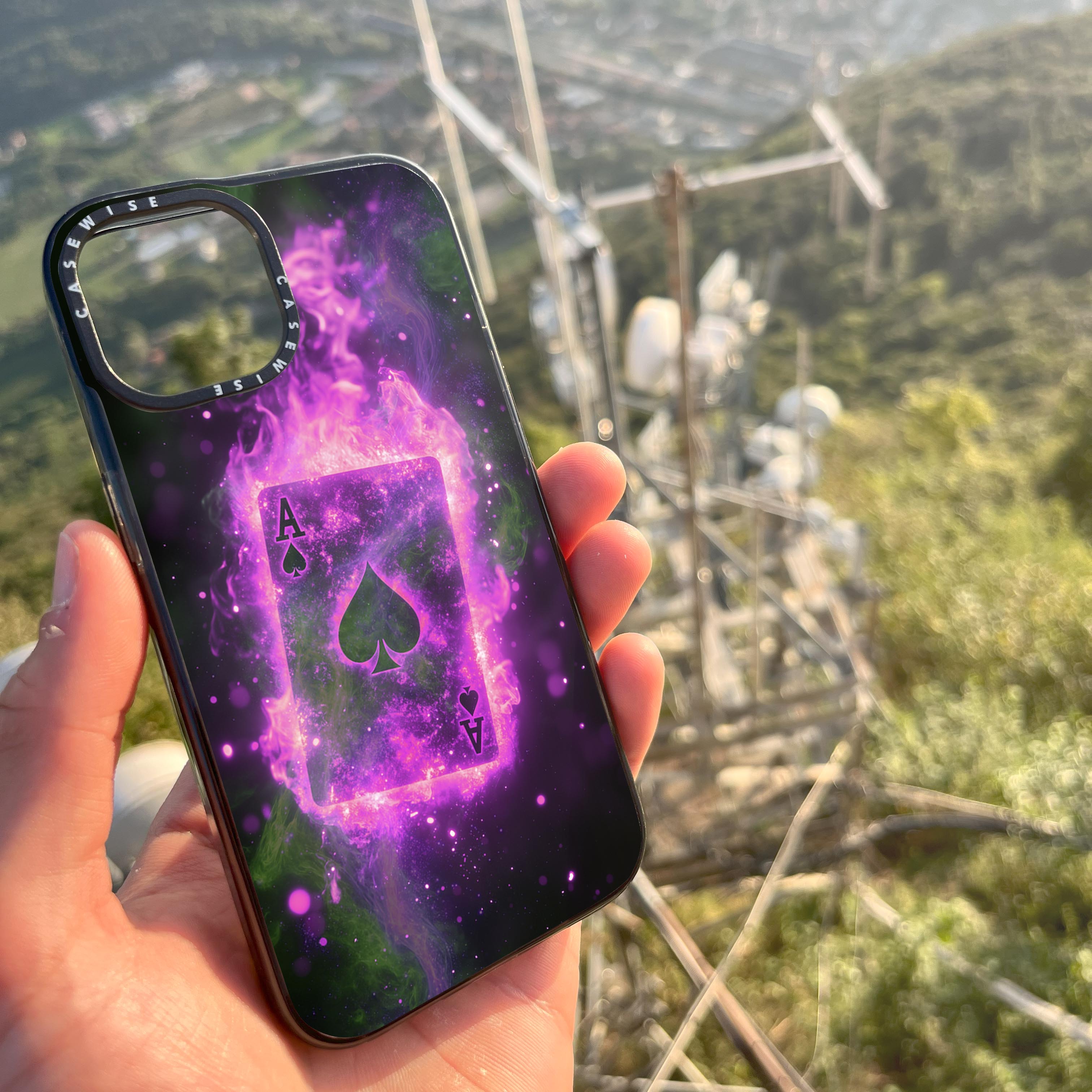 CASEWISE CASEWISE

A

A