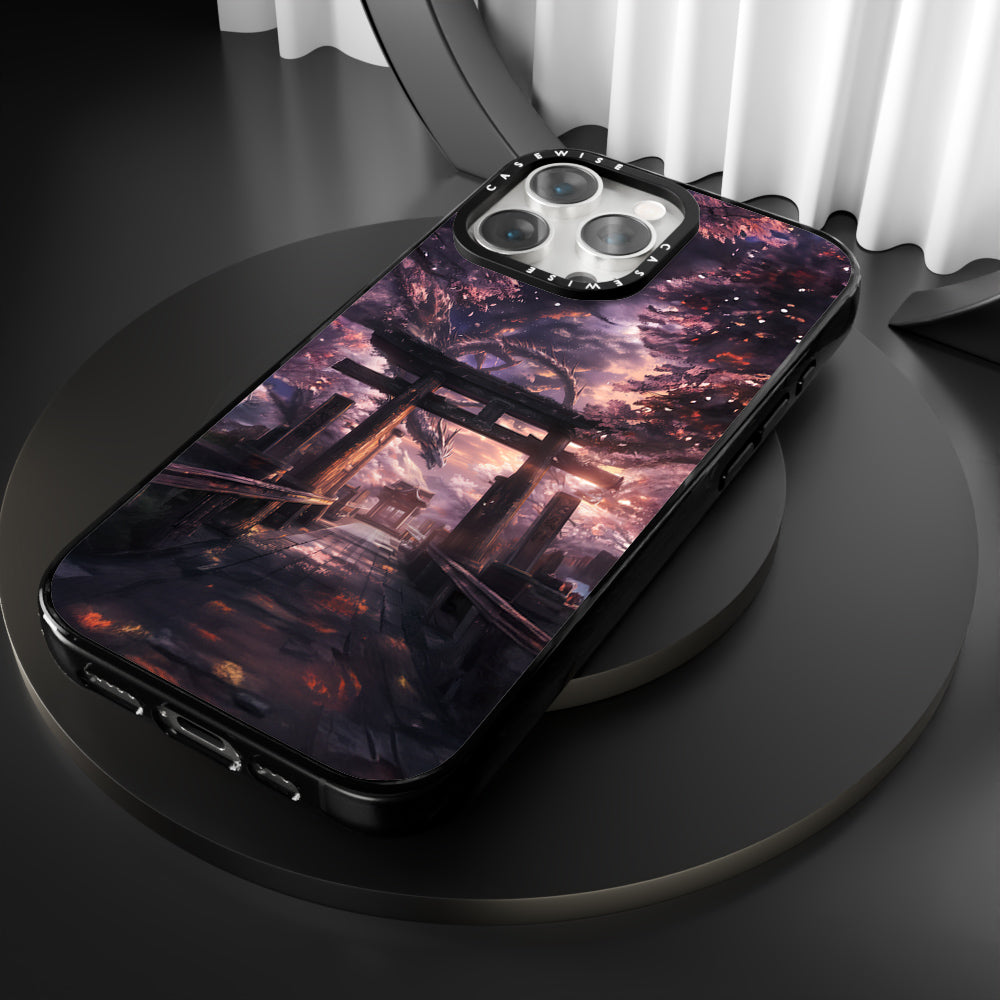 CASEWISE
CASEWISE