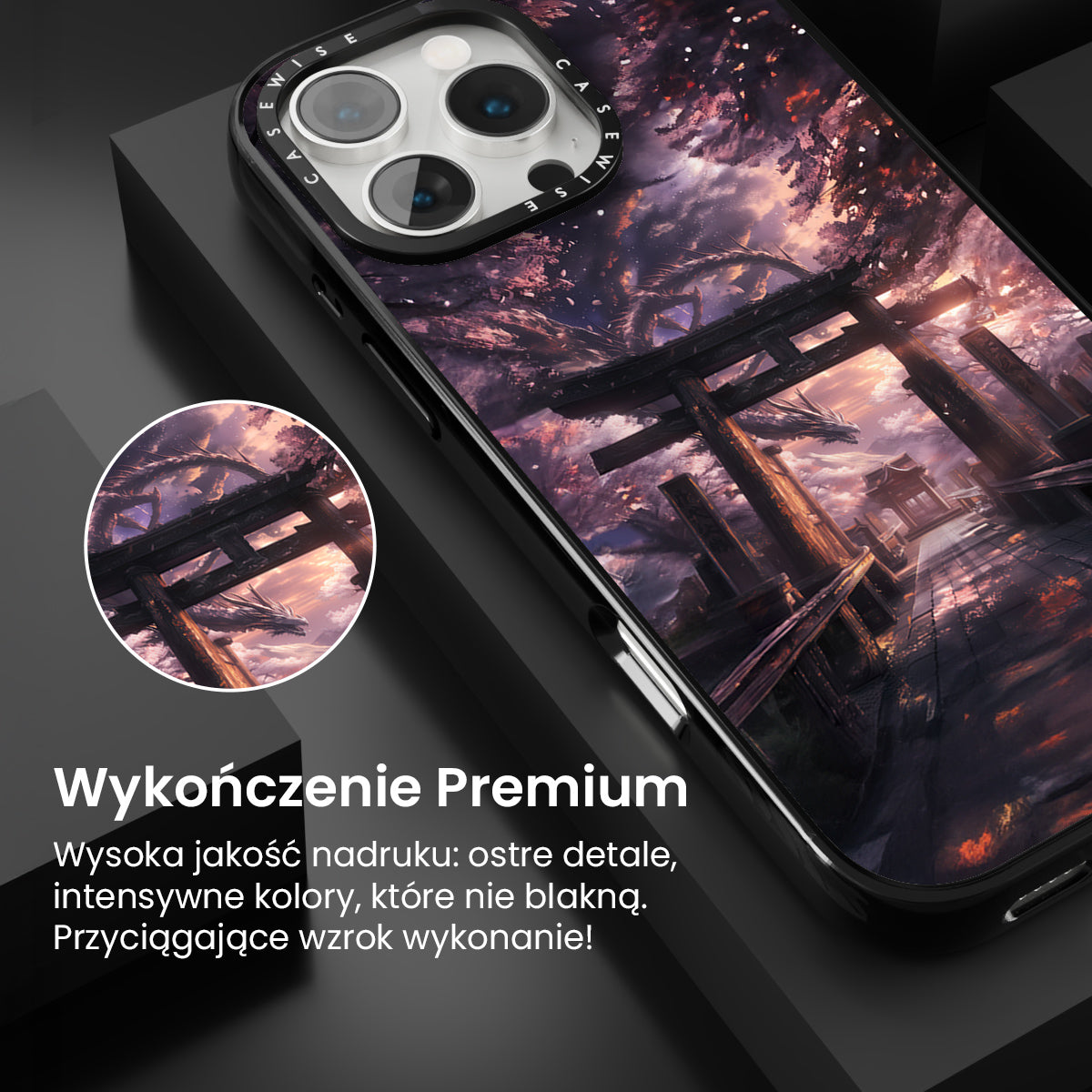 CASEWISE CASEWISE

Wykończenie Premium

Wysoka jakość nadruku: ostre detale, intensywne kolory, które nie blakną. Przyciągające wzrok wykonanie!