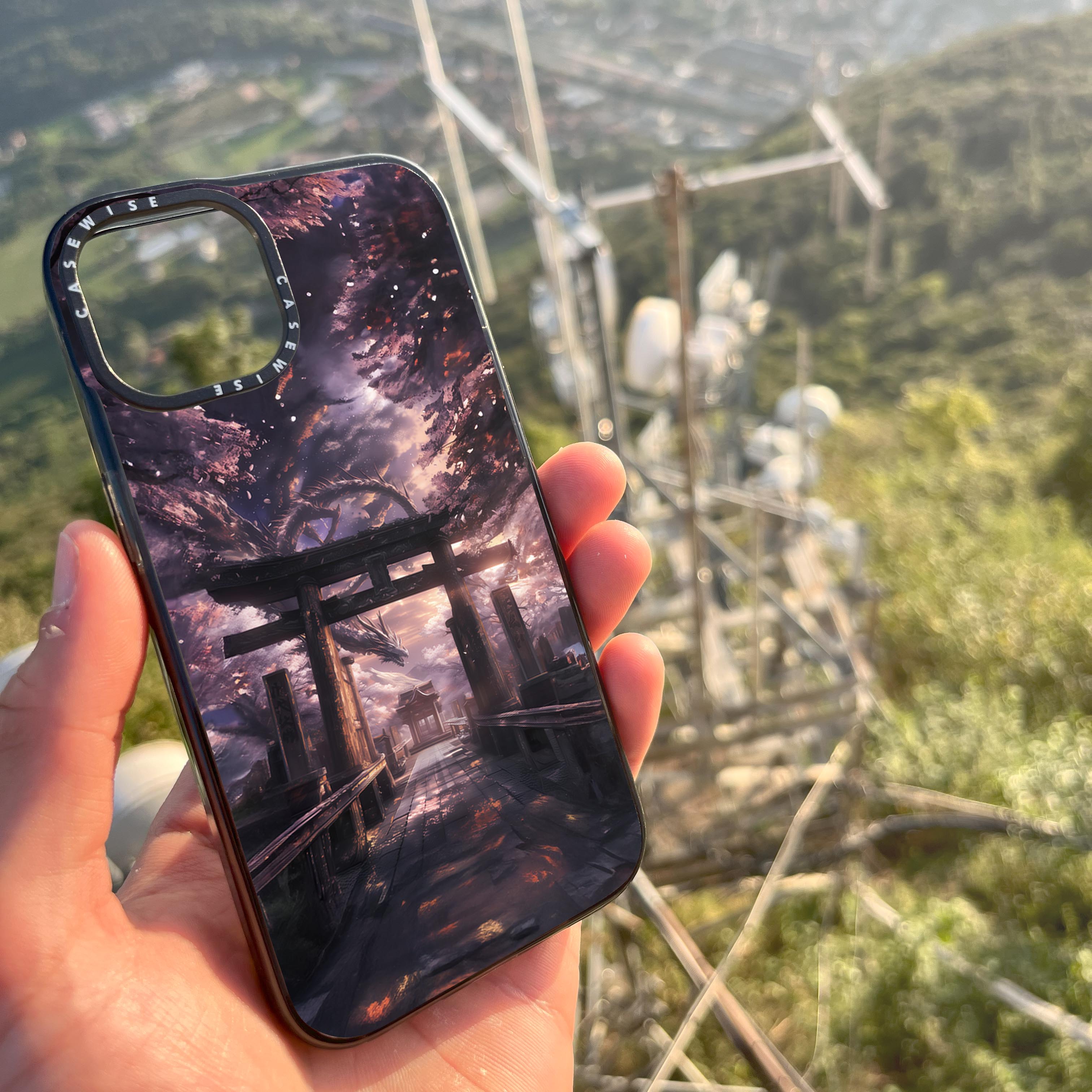 CASEWISE CASEWISE