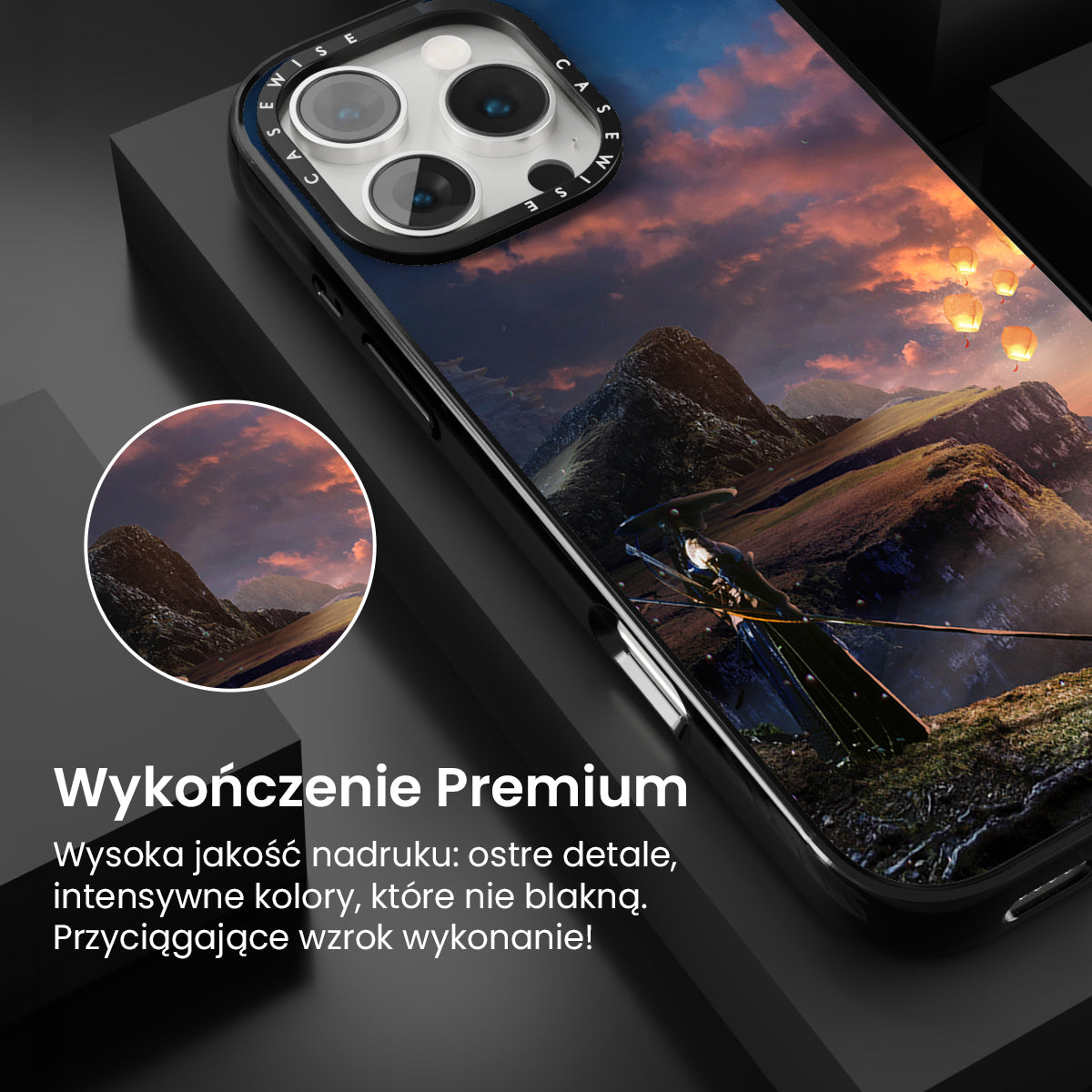 CASEWISE CASEWISE

Wykończenie Premium

Wysoka jakość nadruku: ostre detale, intensywne kolory, które nie blakną. Przyciągające wzrok wykonanie!