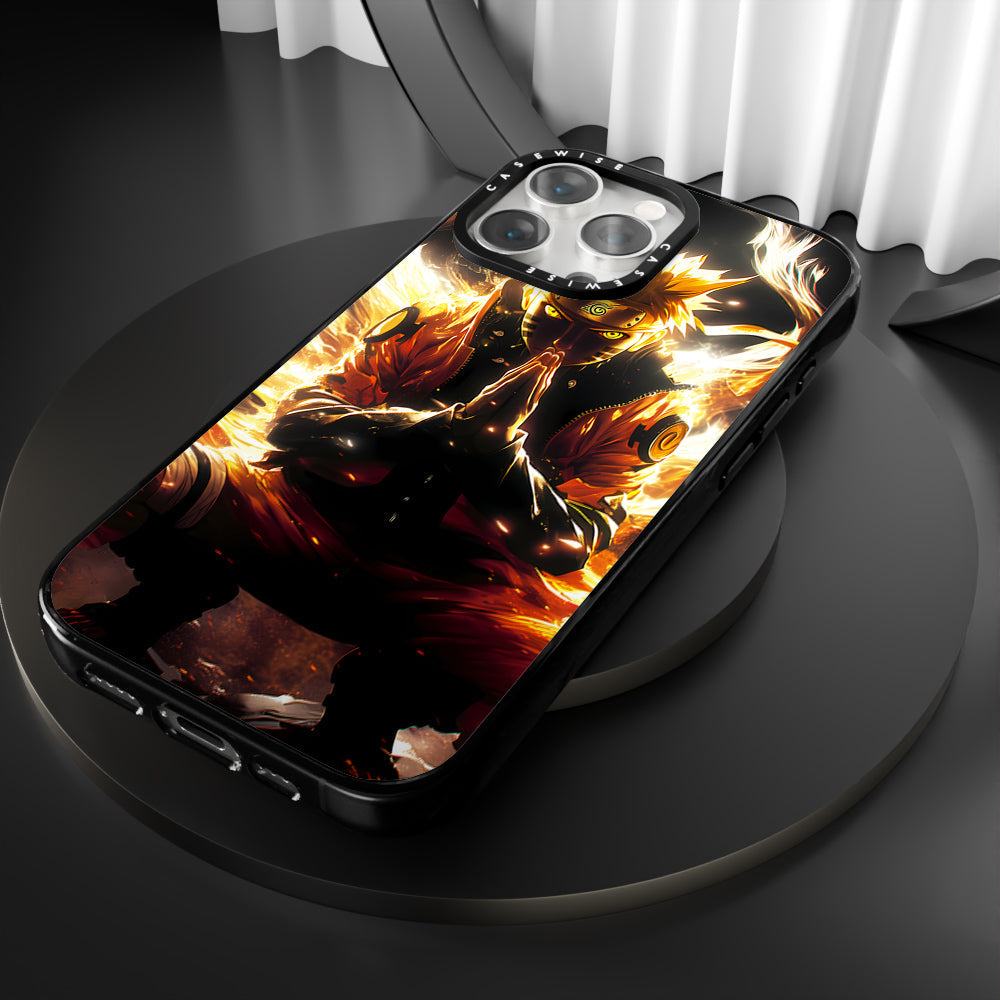 CASEWISE CASEWISE