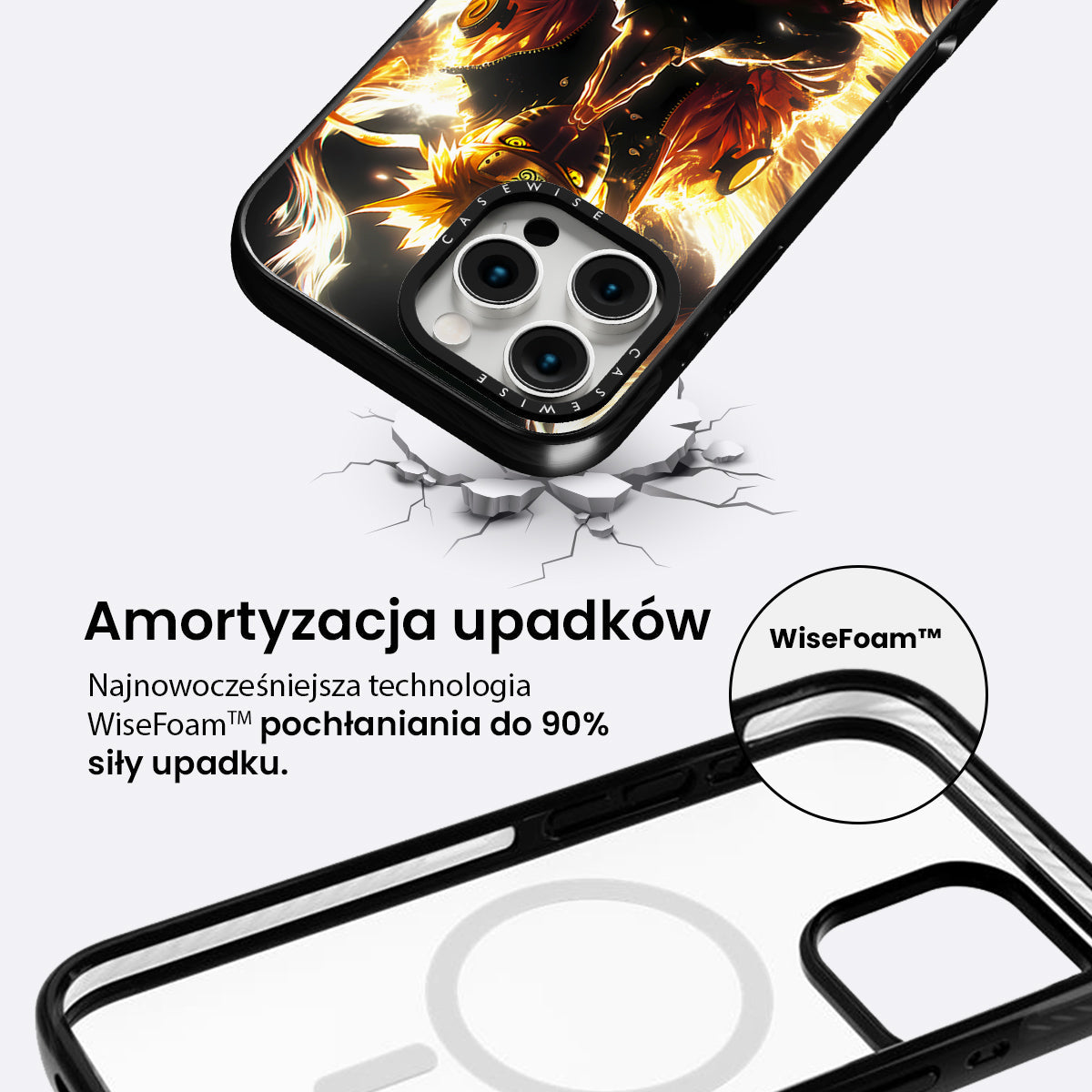 CASEWISE

CASEWISE

Amortyzacja upadków

Najnowocześniejsza technologia WiseFoam™ pochłaniania do 90% siły upadku.

WiseFoam™