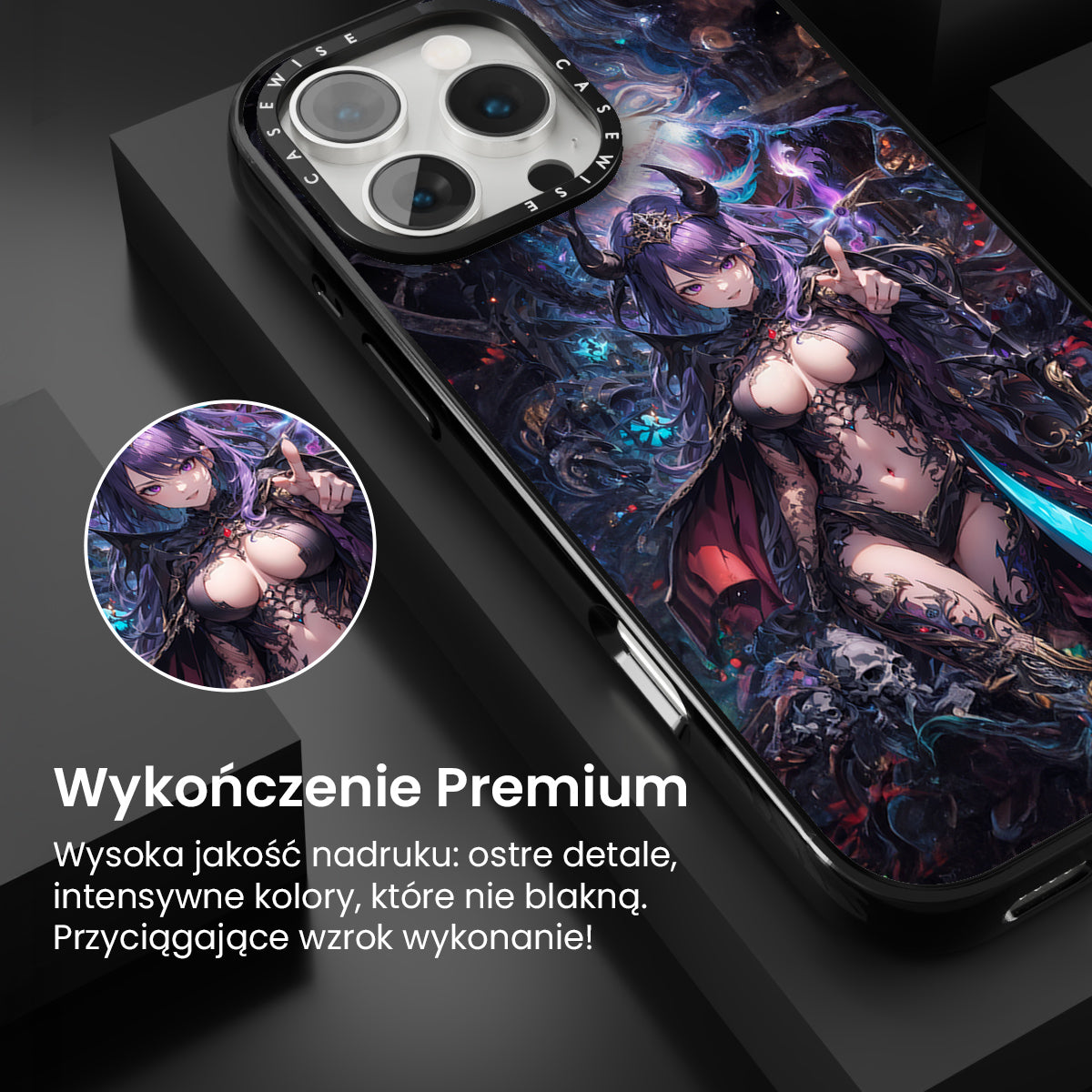 CASEWISE CASEWISE

Wykończenie Premium

Wysoka jakość nadruku: ostre detale, intensywne kolory, które nie blakną. Przyciągające wzrok wykonanie!