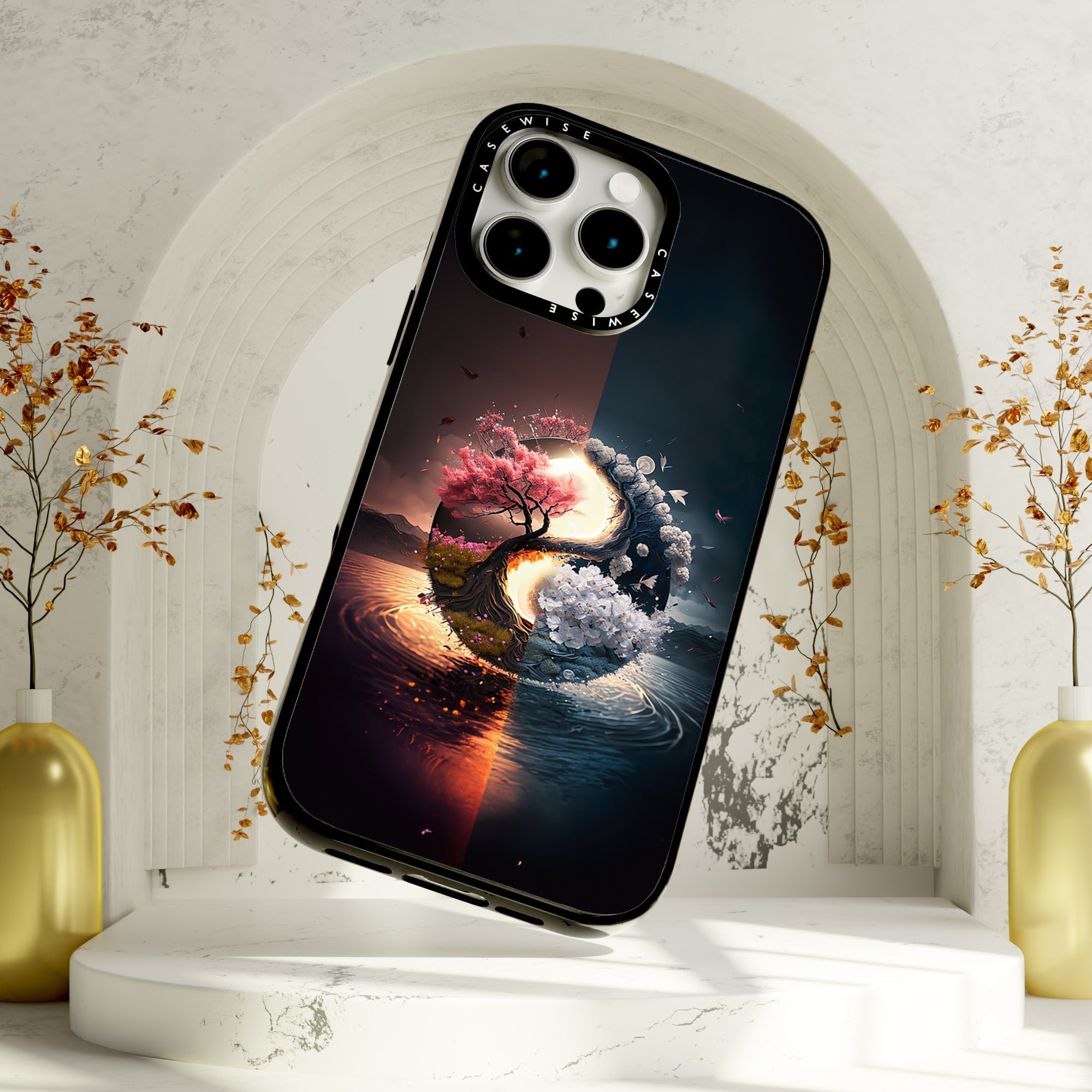 CASEWISE

CASEWISE