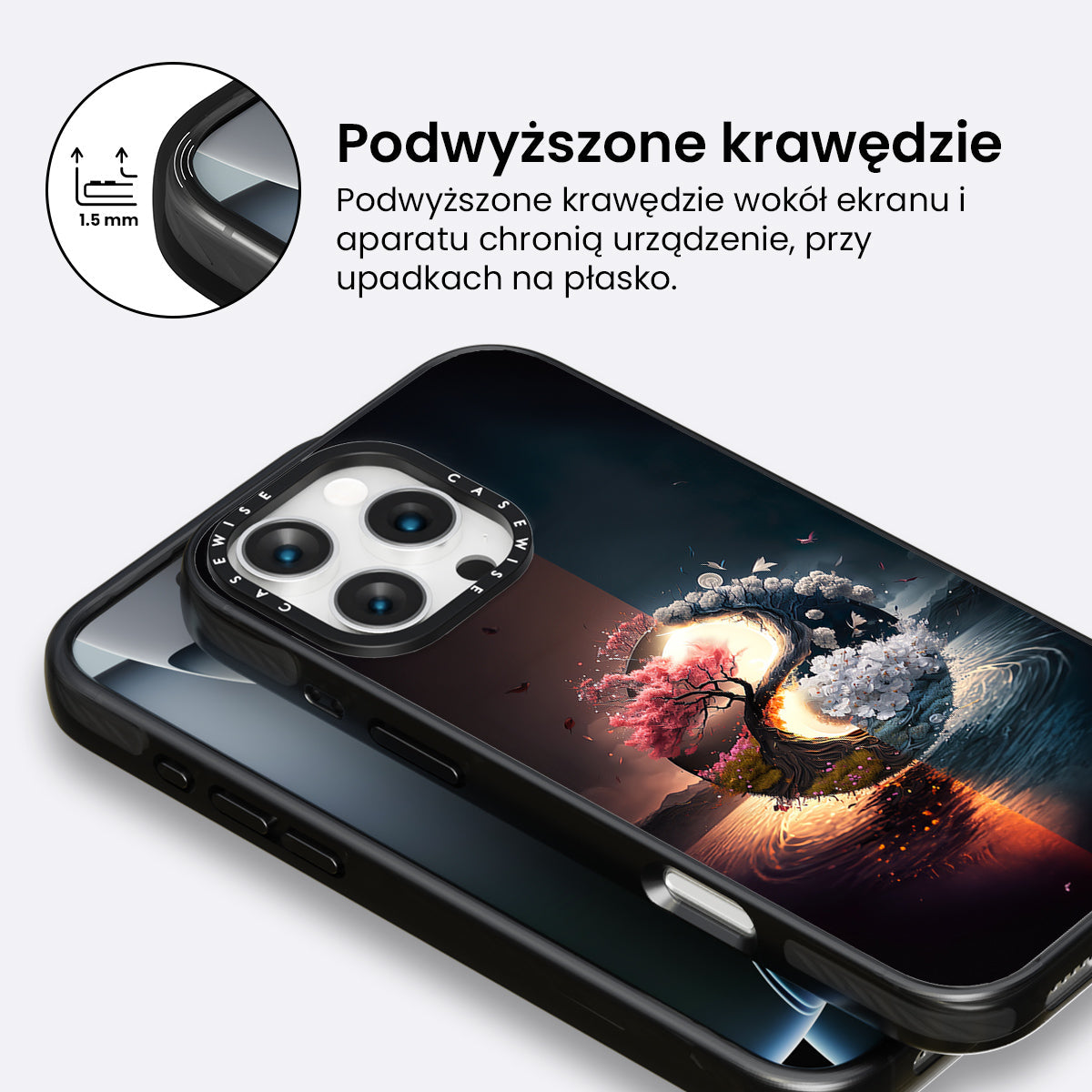 1.5 mm

Podwyższone krawędzie

Podwyższone krawędzie wokół ekranu i aparatu chronią urządzenie, przy upadkach na płasko.

CASEWISE

CASEWISE