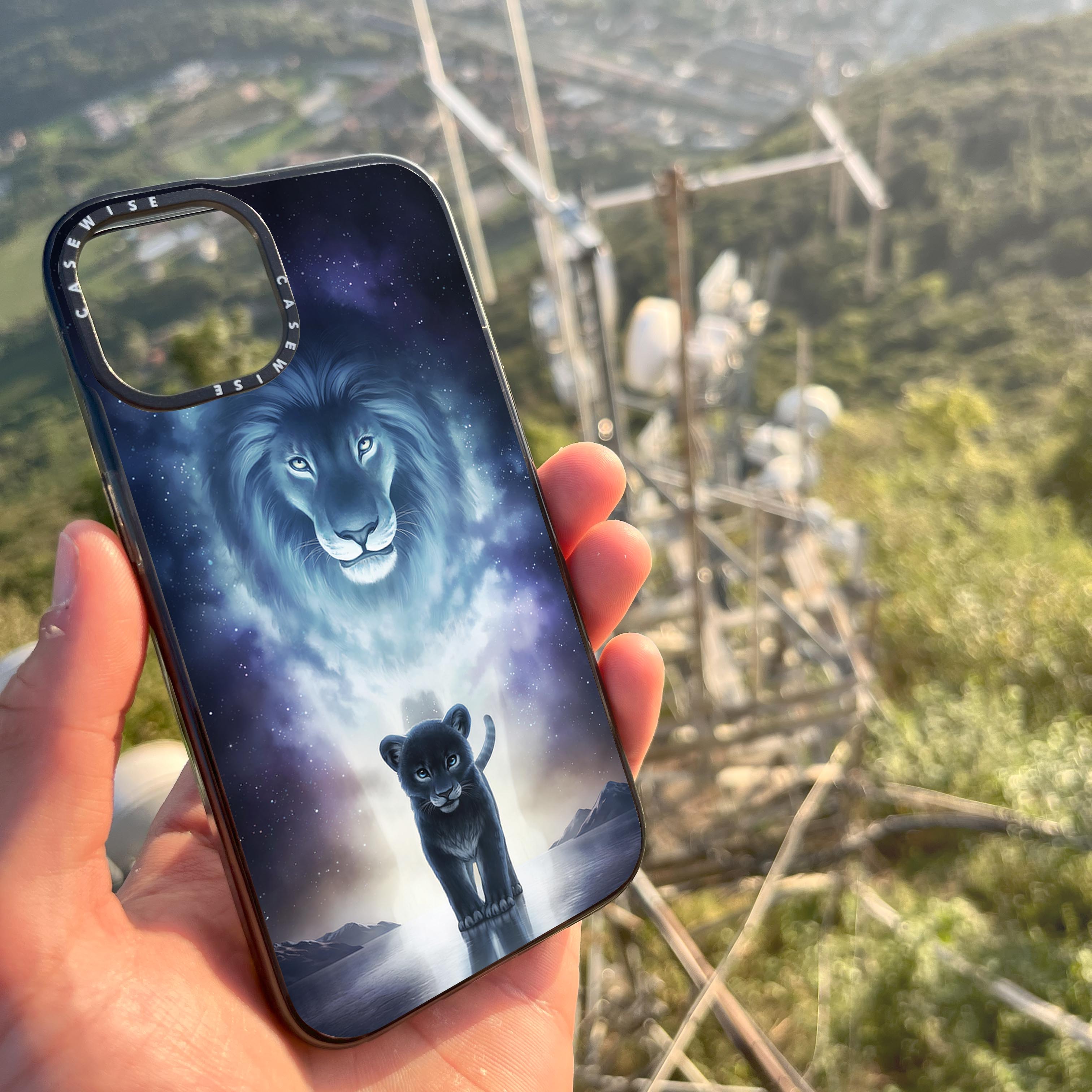 CASEWISE CASEWISE