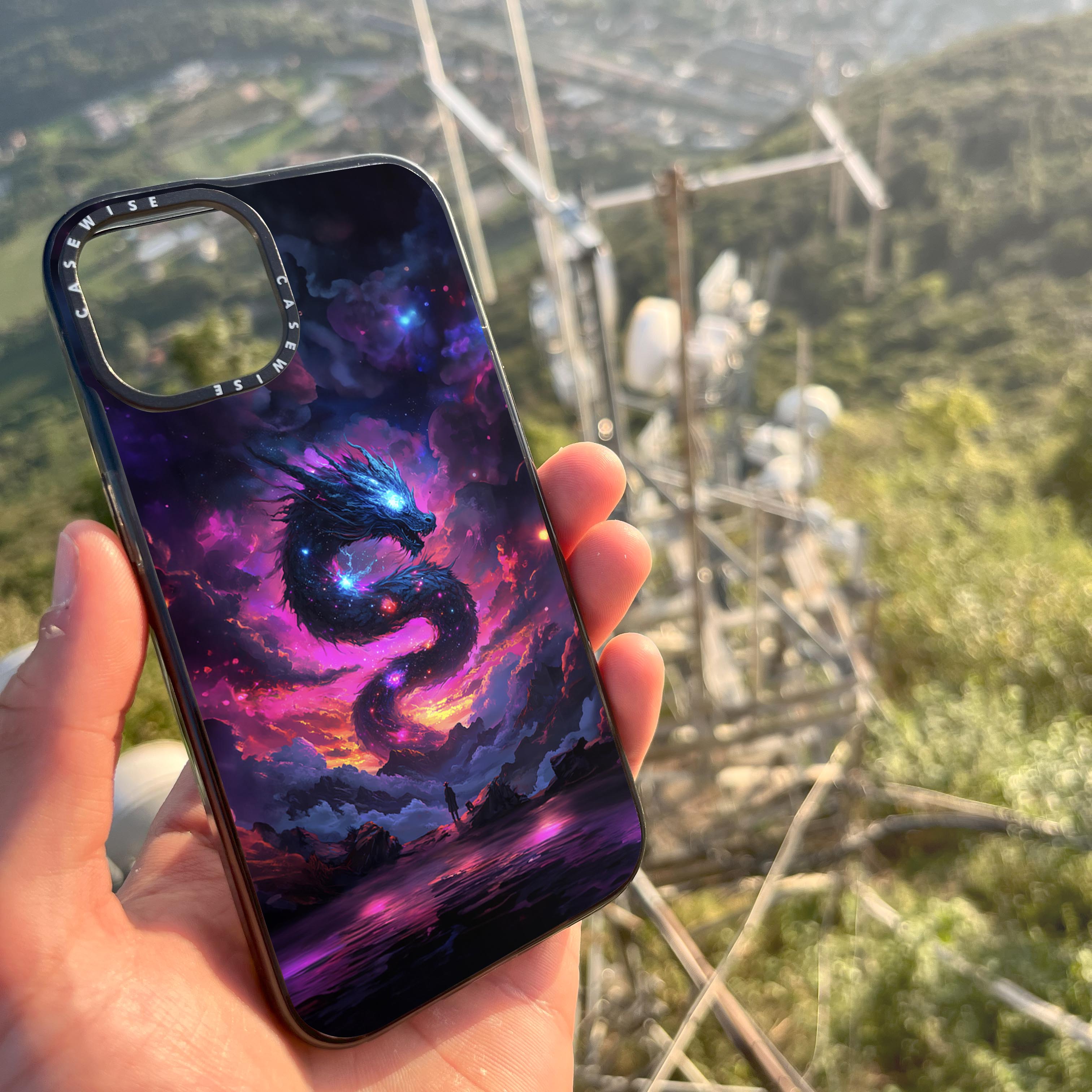 CASEWISE
CASEWISE