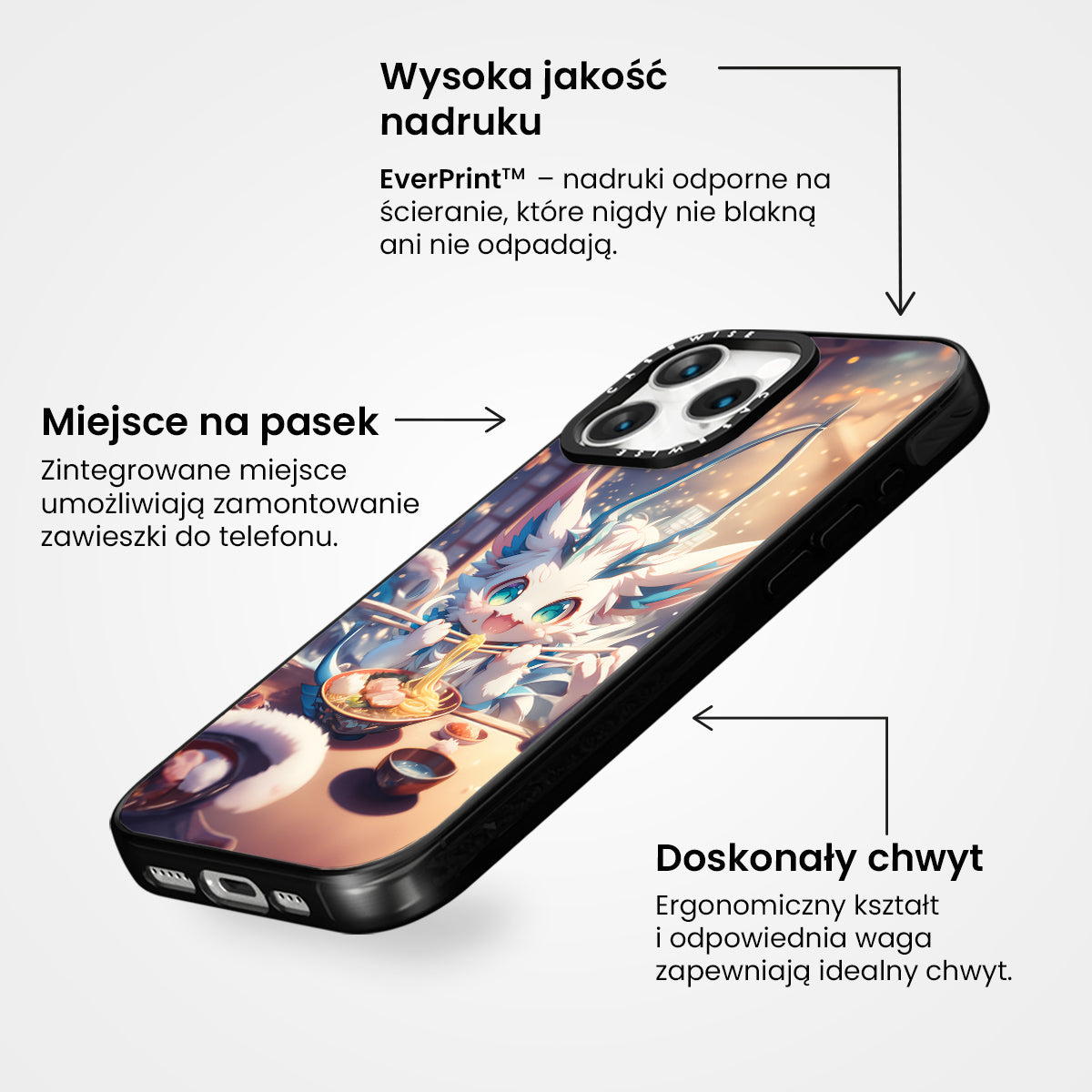 Wysoka jakość nadruku

EverPrint™ – nadruki odporne na ścieranie, które nigdy nie blakną ani nie odpadają.

CASEWISE

CASEWISE

Miejsce na pasek

Zintegrowane miejsce umożliwiają zamontowanie zawieszki do telefonu.

Doskonały chwyt

Ergonomiczny kształt i odpowiednia waga zapewniają idealny chwyt.