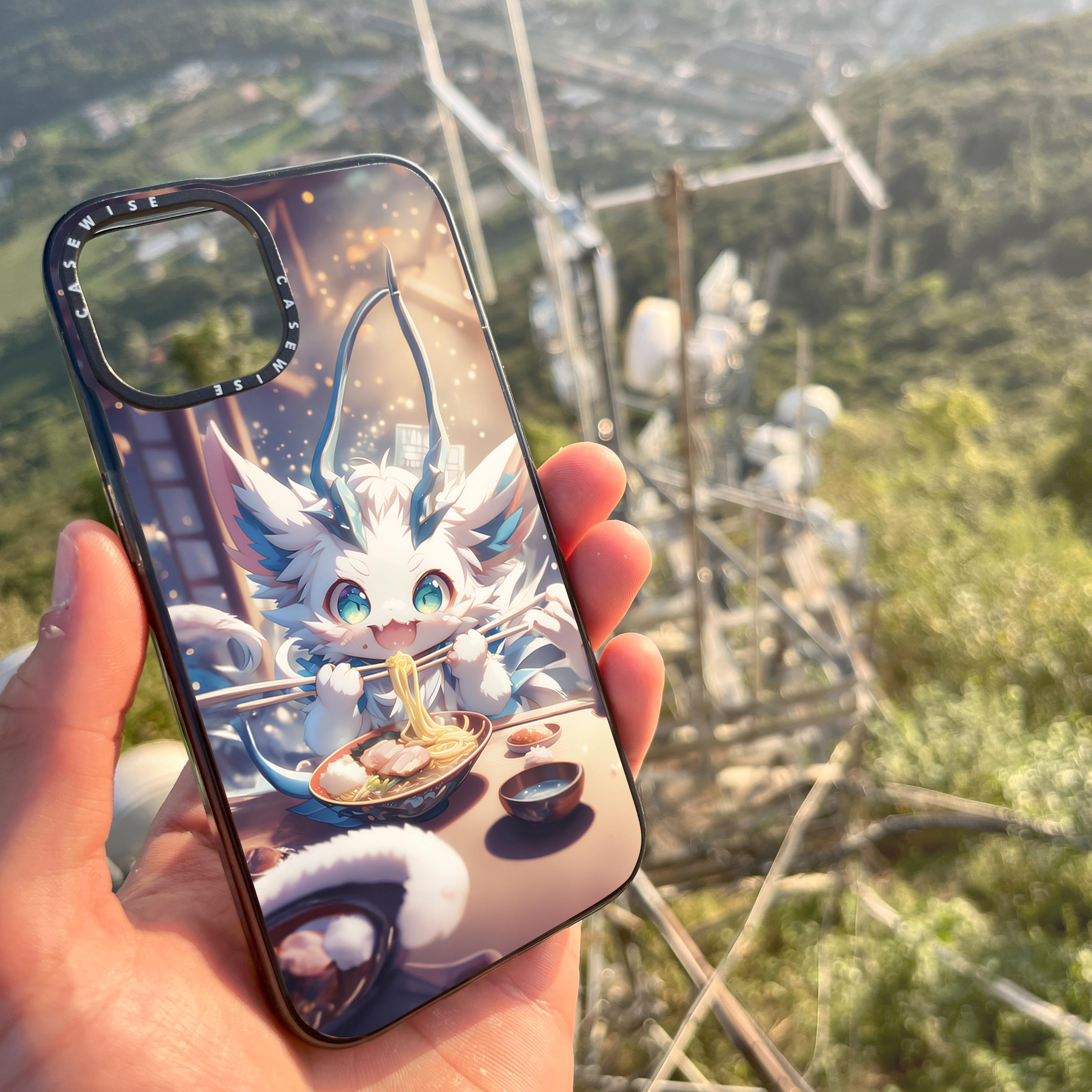 CASEWISE CASEWISE