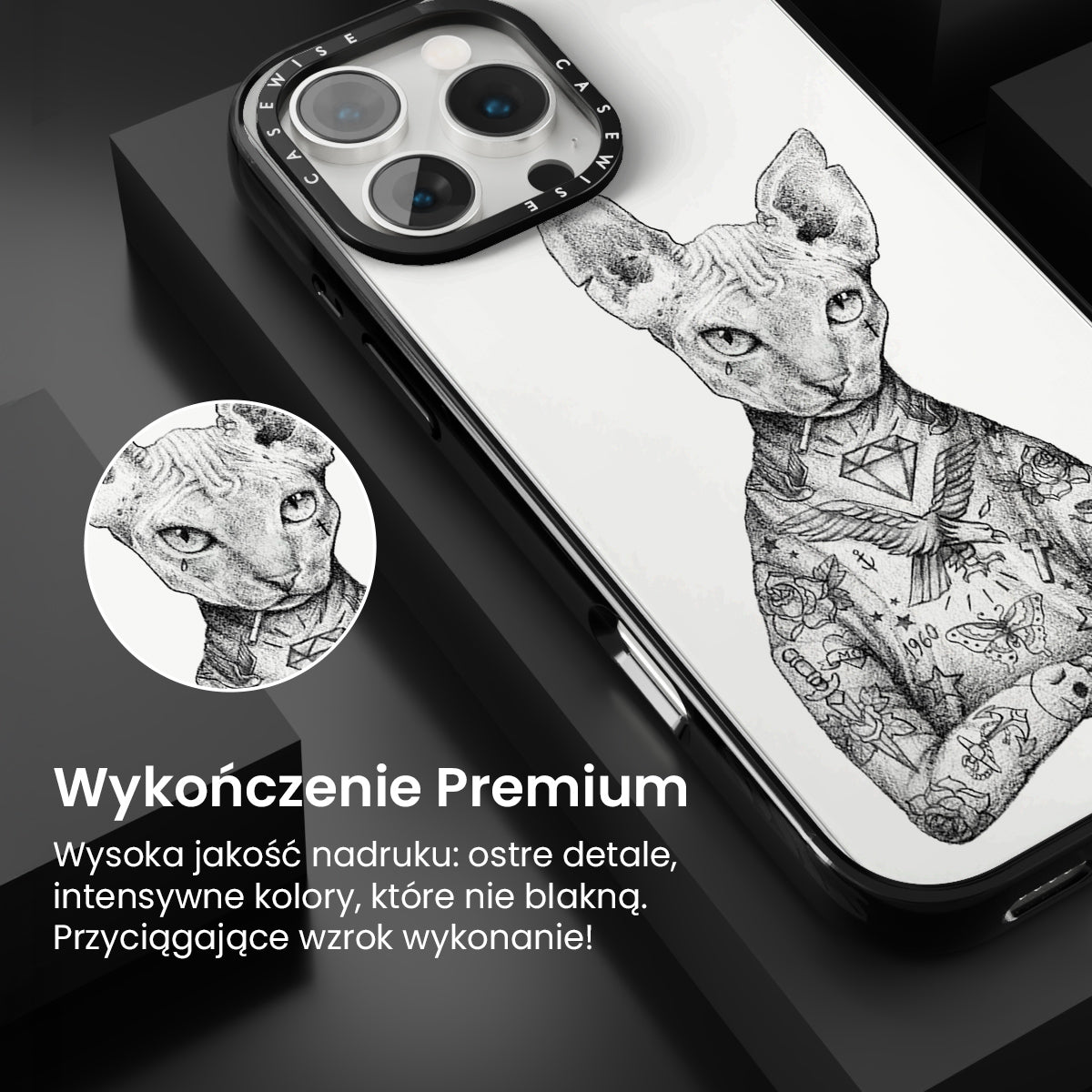 CASEWISE CASEWISE

1960

Wykończenie Premium

Wysoka jakość nadruku: ostre detale, intensywne kolory, które nie blakną. Przyciągające wzrok wykonanie!