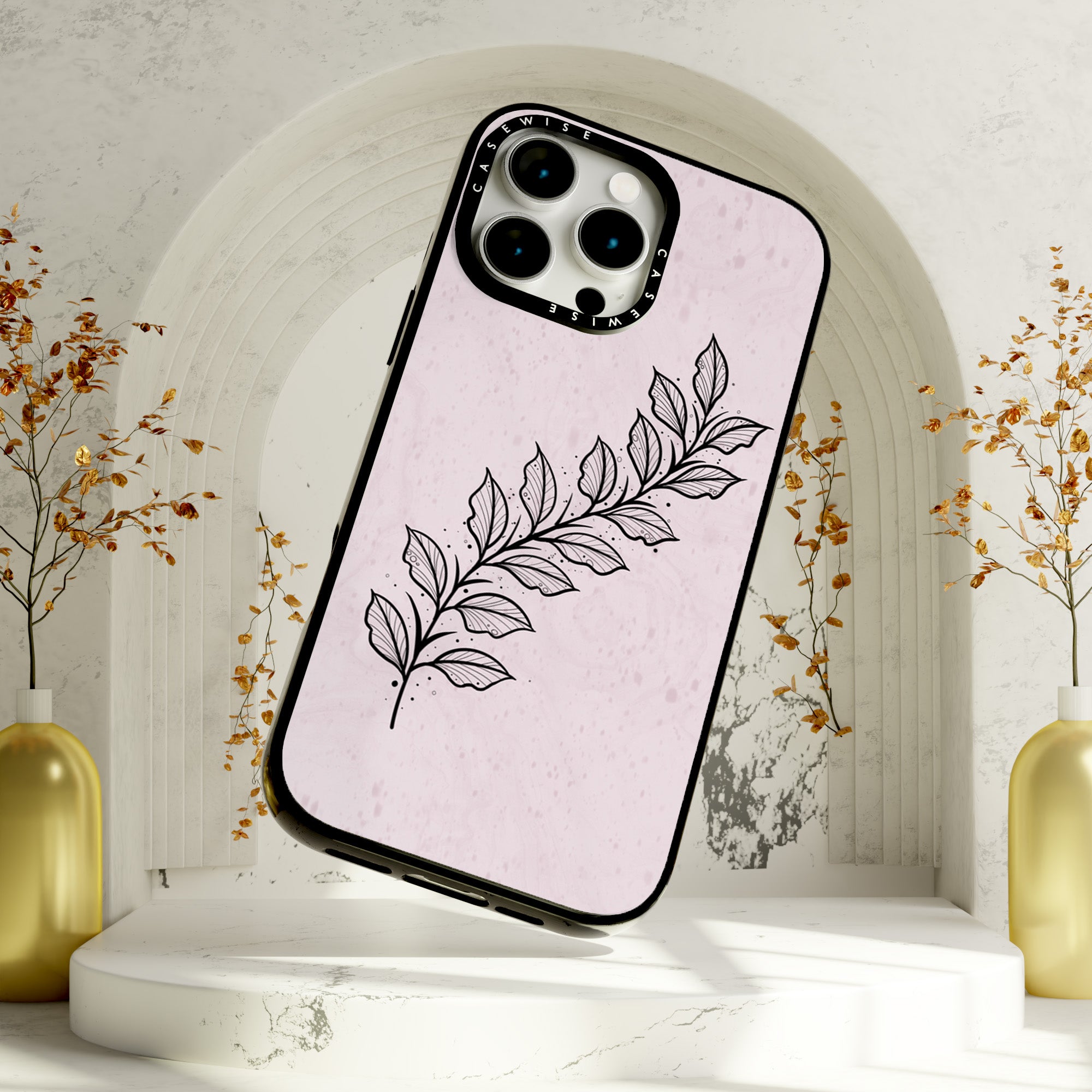 CASEWISE
CASEWISE