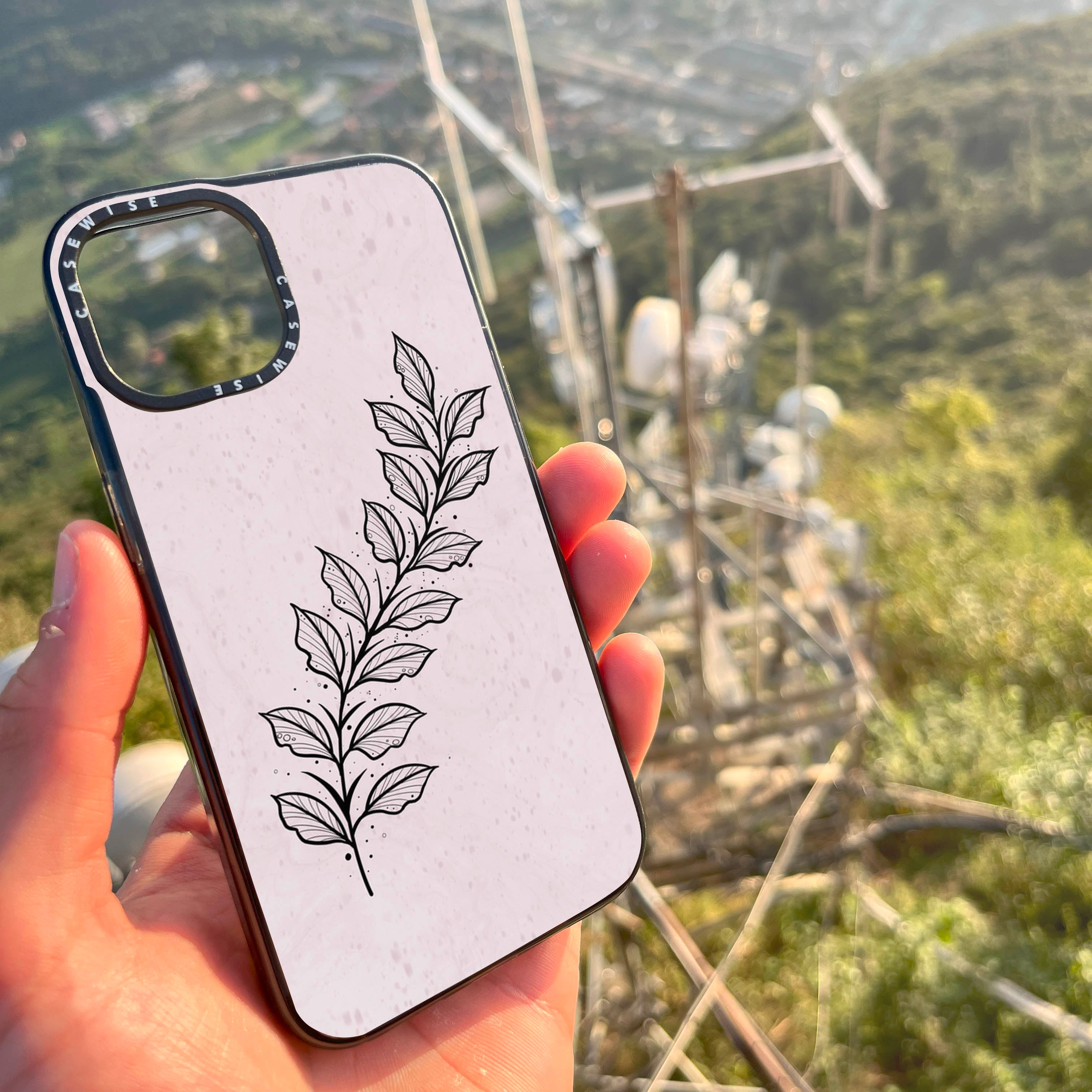 CASEWISE CASEWISE