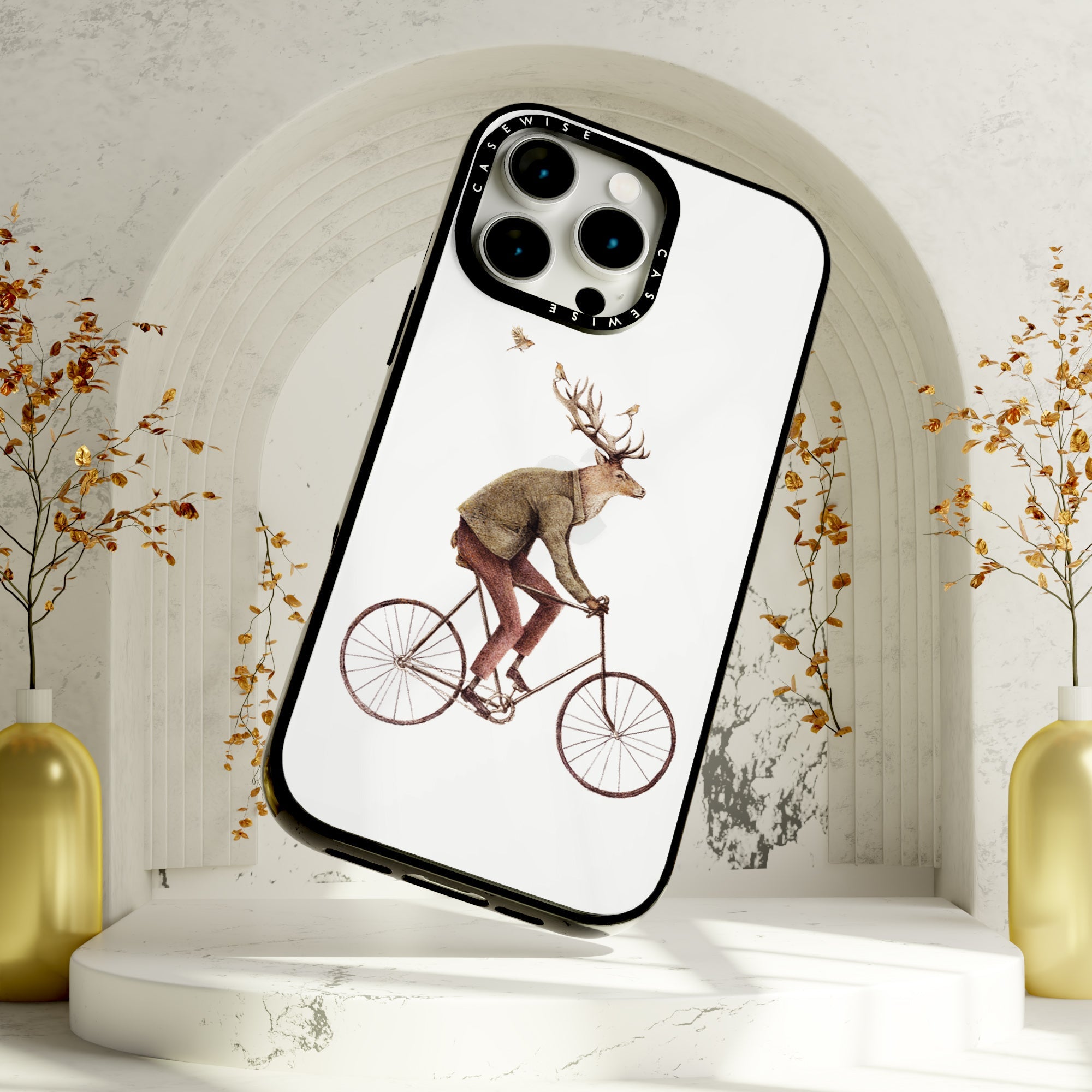 CASEWISE
CASEWISE