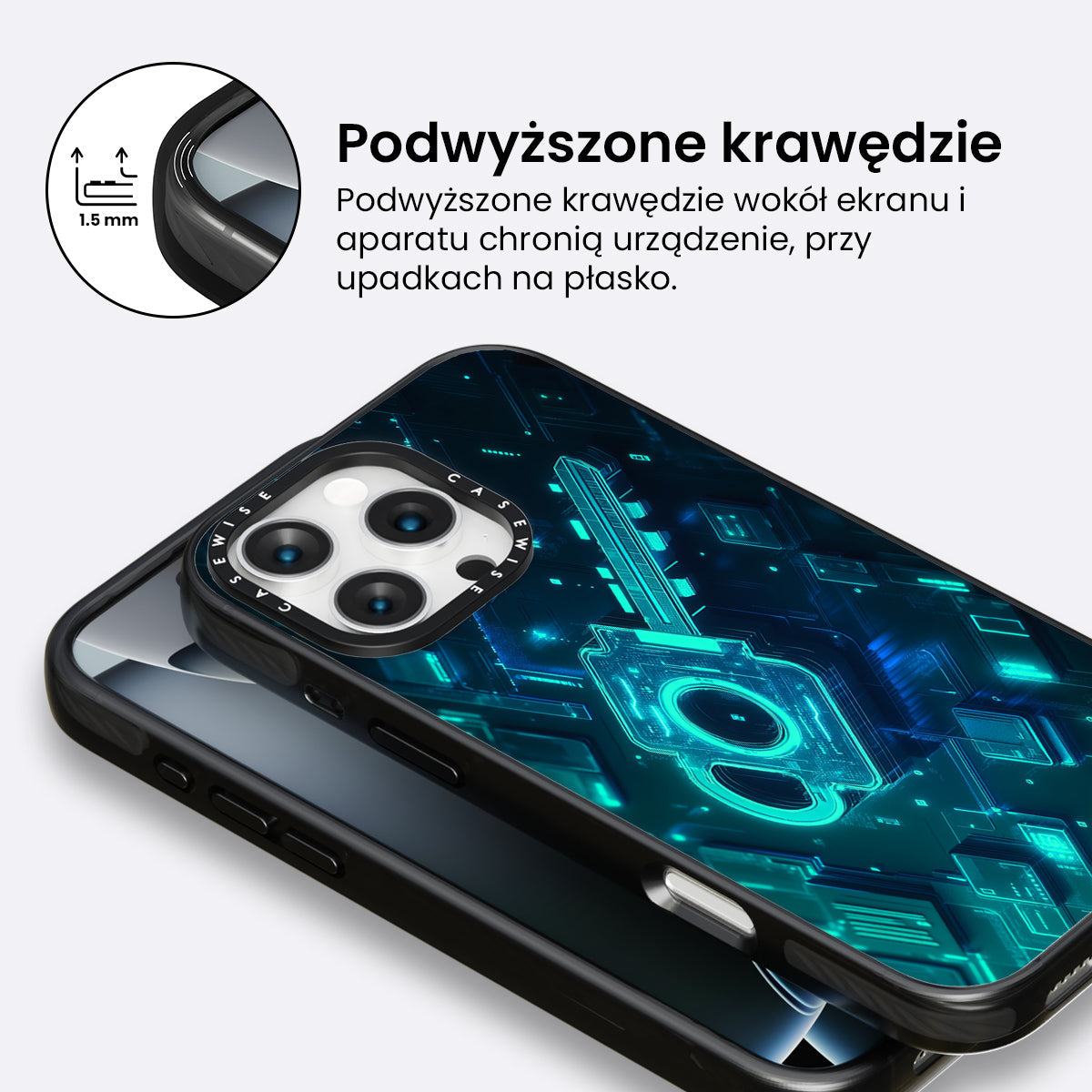 1.5 mm

Podwyższone krawędzie

Podwyższone krawędzie wokół ekranu i aparatu chronią urządzenie, przy upadkach na płasko.

CASEWISE CASEWISE