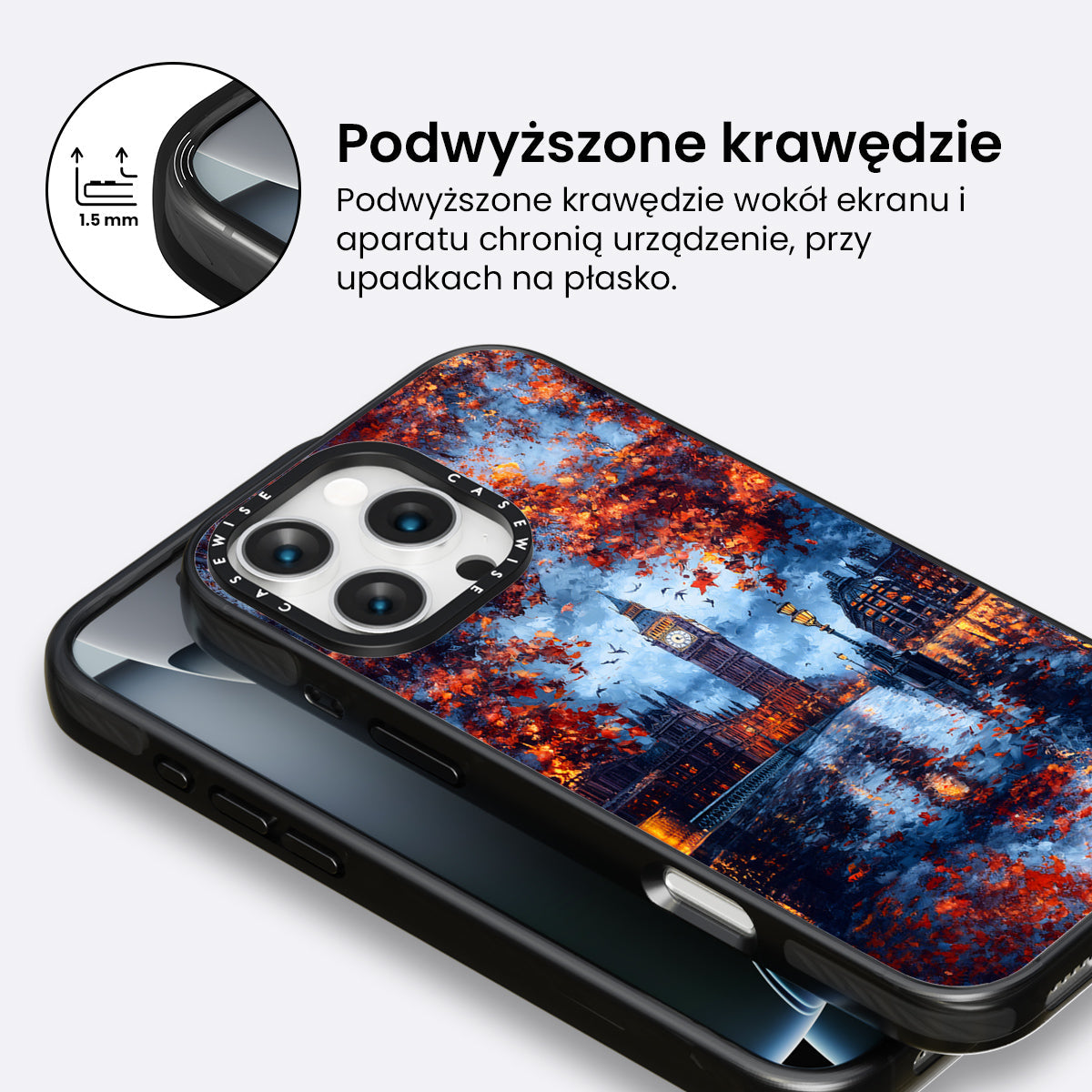 1.5 mm

Podwyższone krawędzie

Podwyższone krawędzie wokół ekranu i aparatu chronią urządzenie, przy upadkach na płasko.

CASEWISE CASEWISE