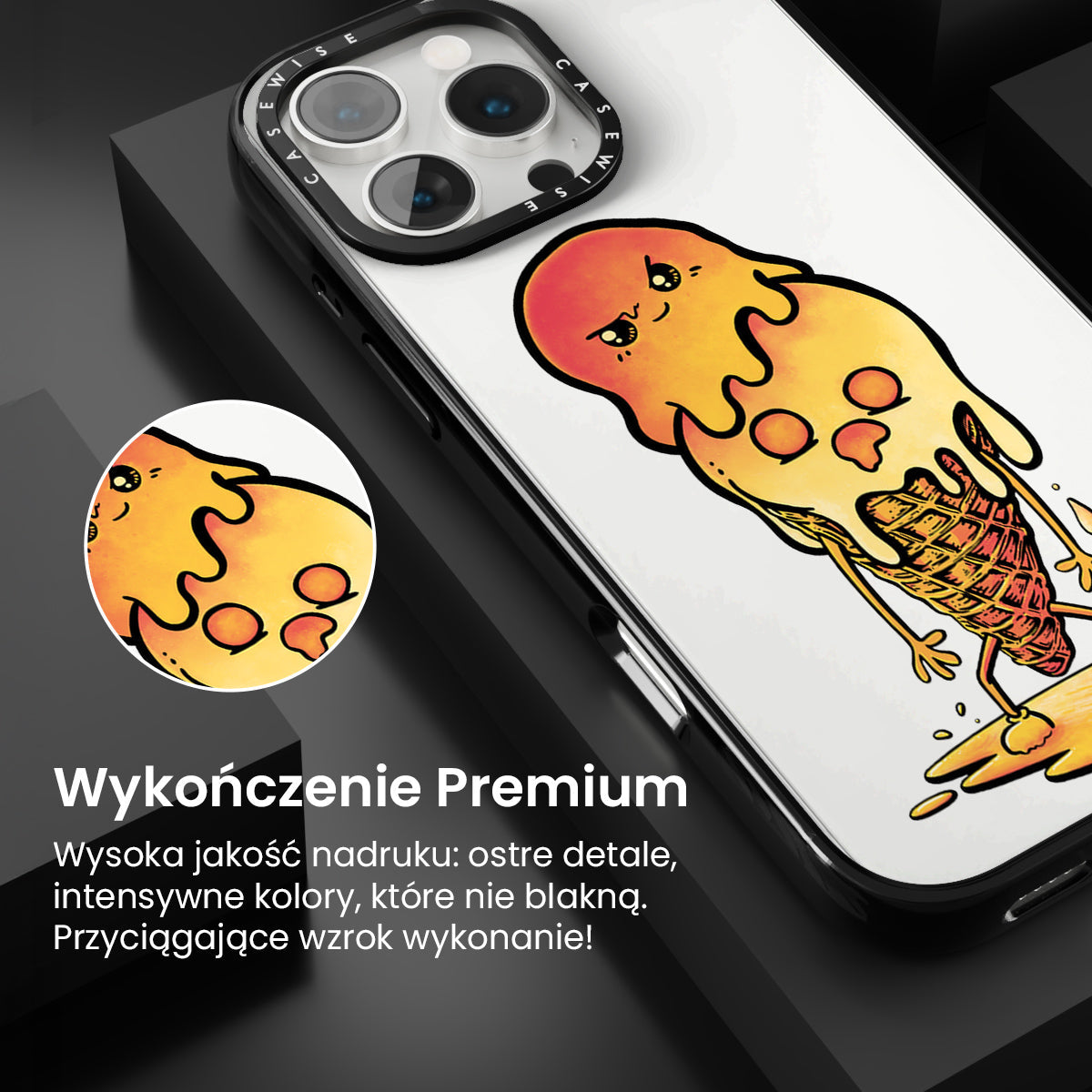 CASEWISE CASEWISE

Wykończenie Premium

Wysoka jakość nadruku: ostre detale, intensywne kolory, które nie blakną. Przyciągające wzrok wykonanie!