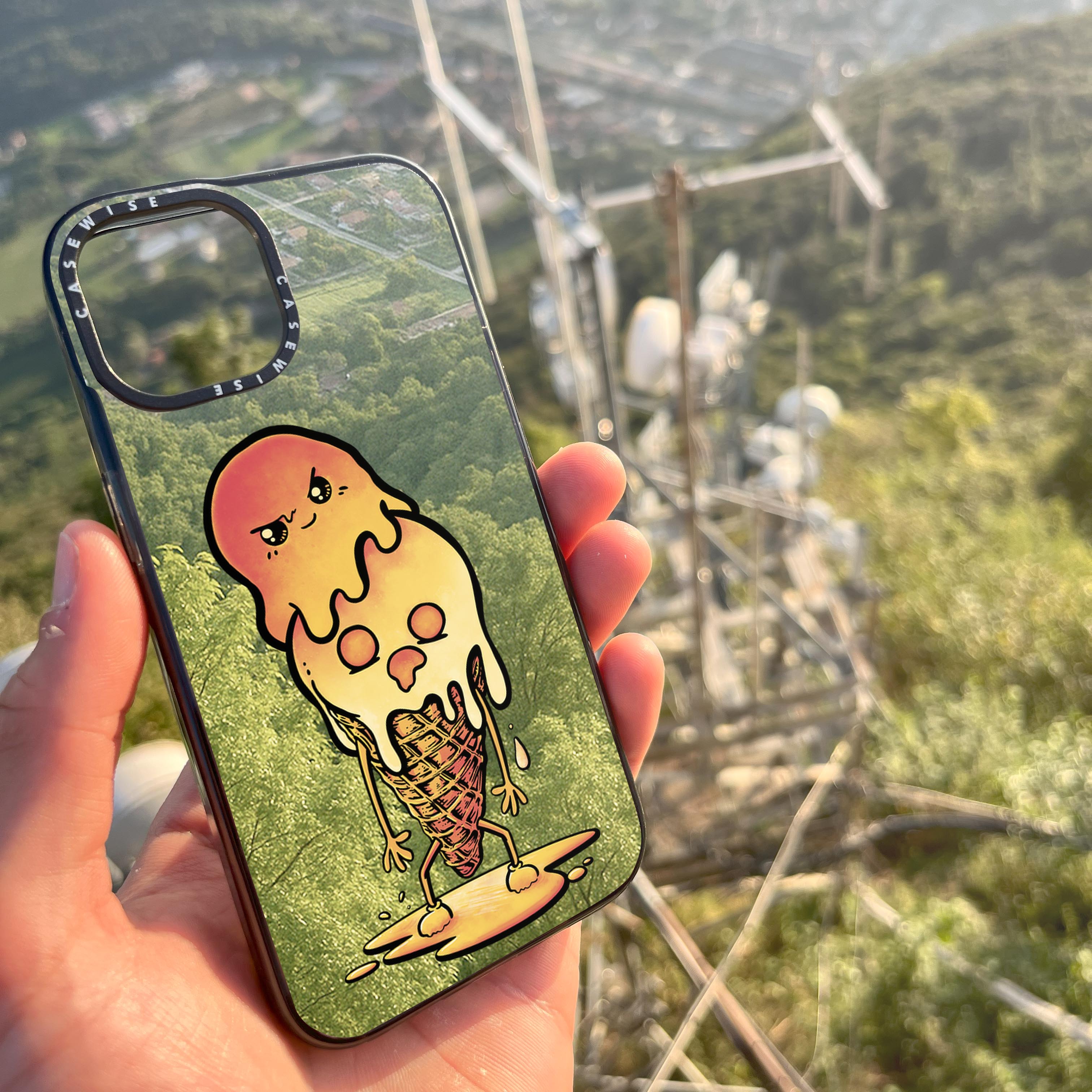 CASEWISE
CASEWISE