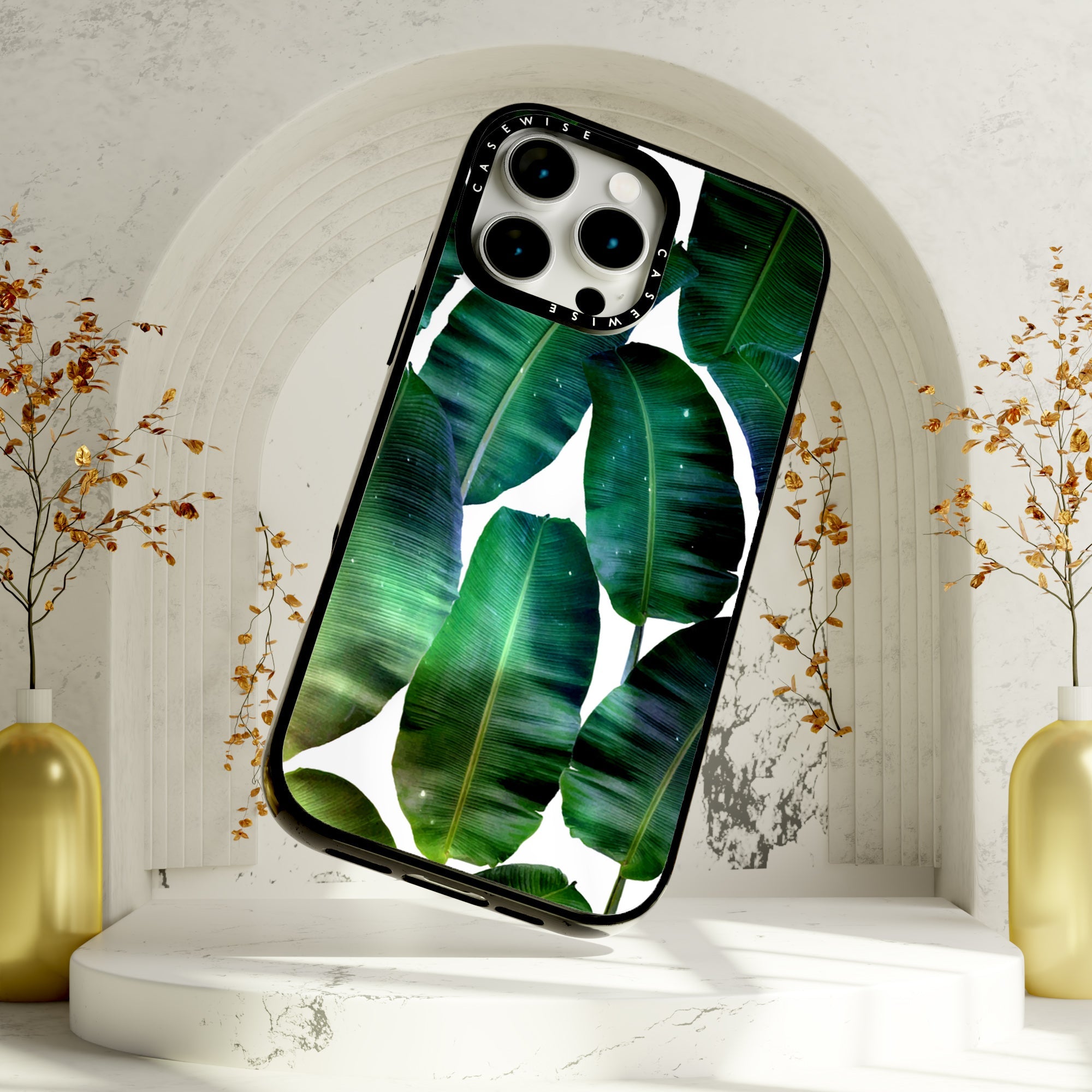 CASEWISE CASEWISE