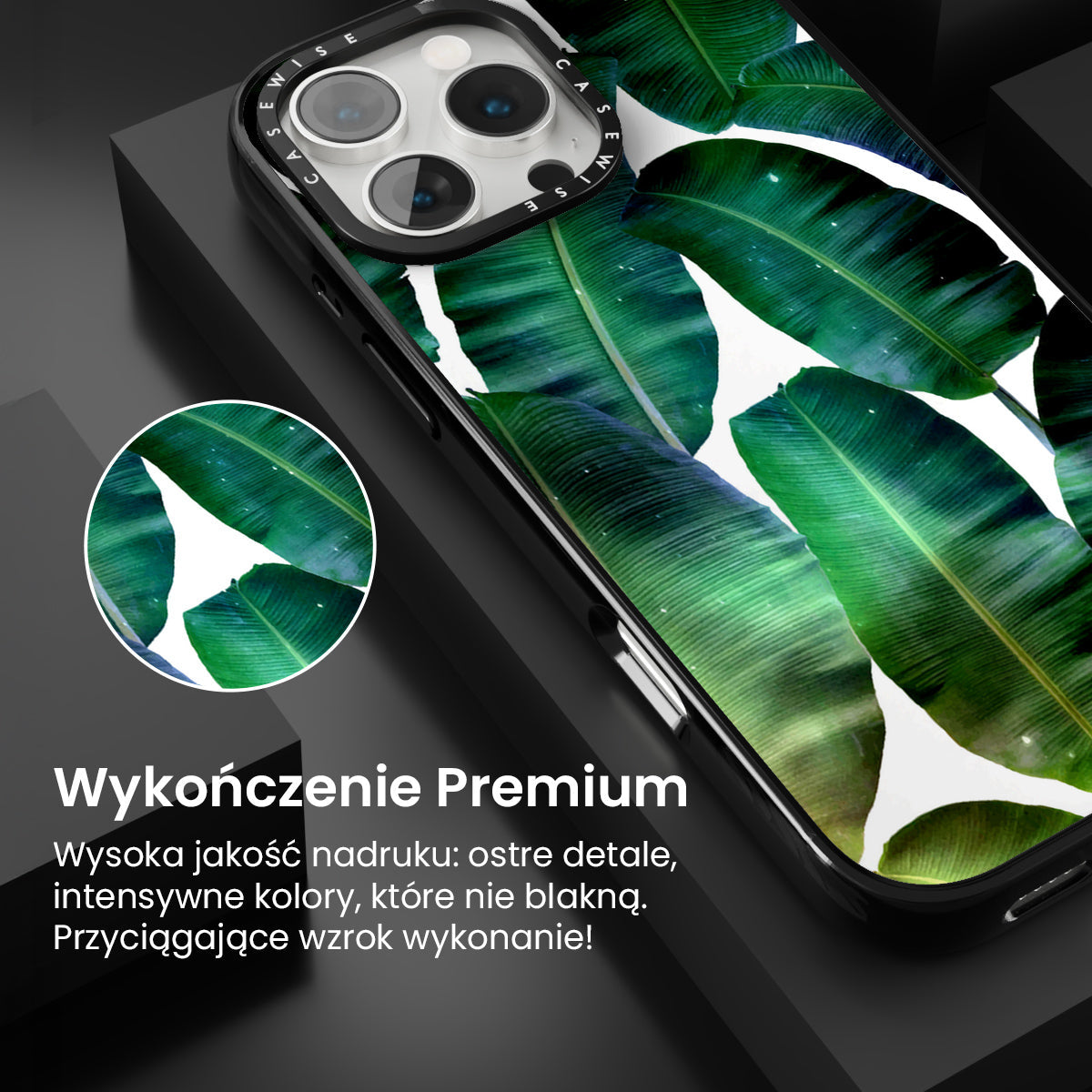 CASEWISE CASEWISE

Wykończenie Premium

Wysoka jakość nadruku: ostre detale, intensywne kolory, które nie blakną. Przyciągające wzrok wykonanie!