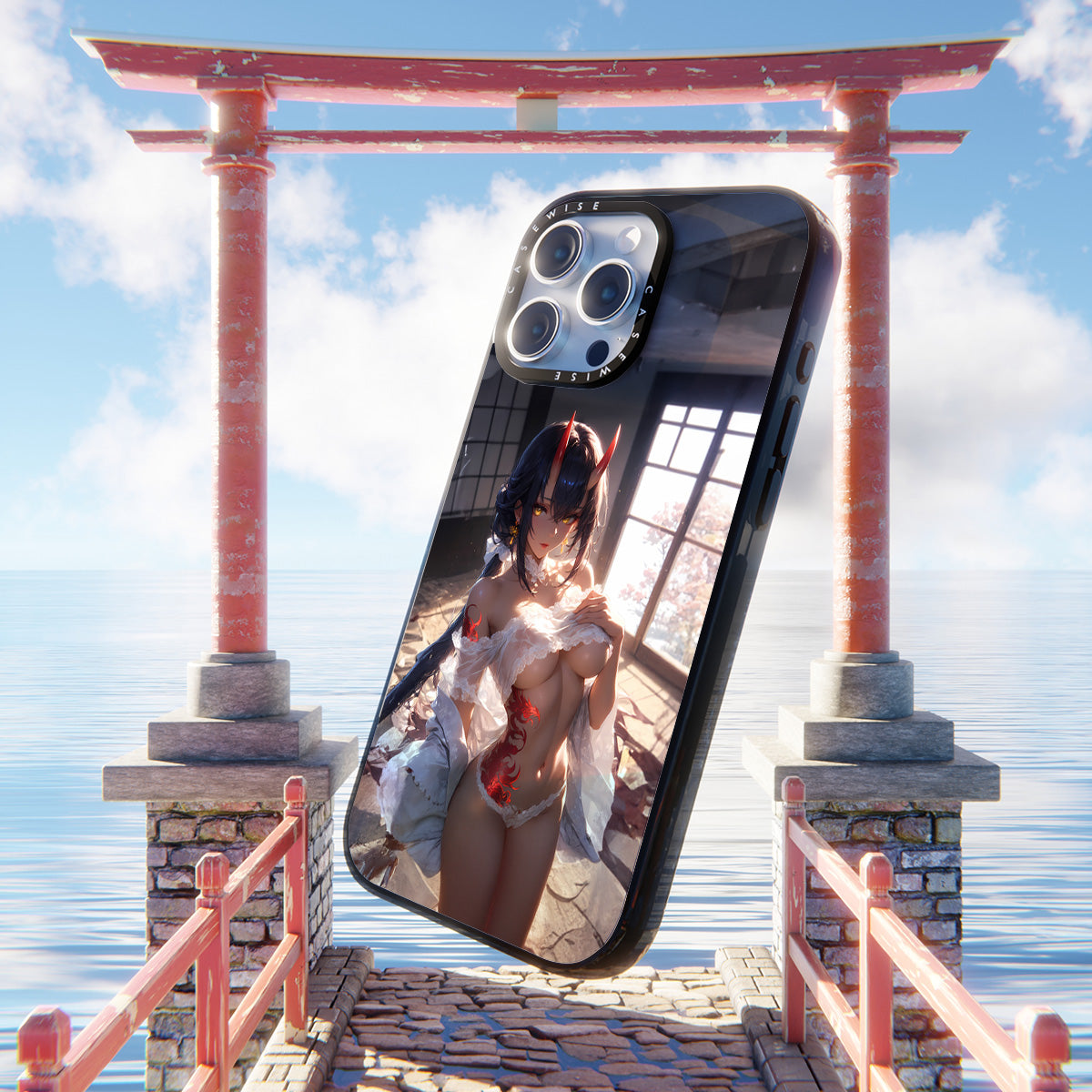 CASEWISE CASEWISE