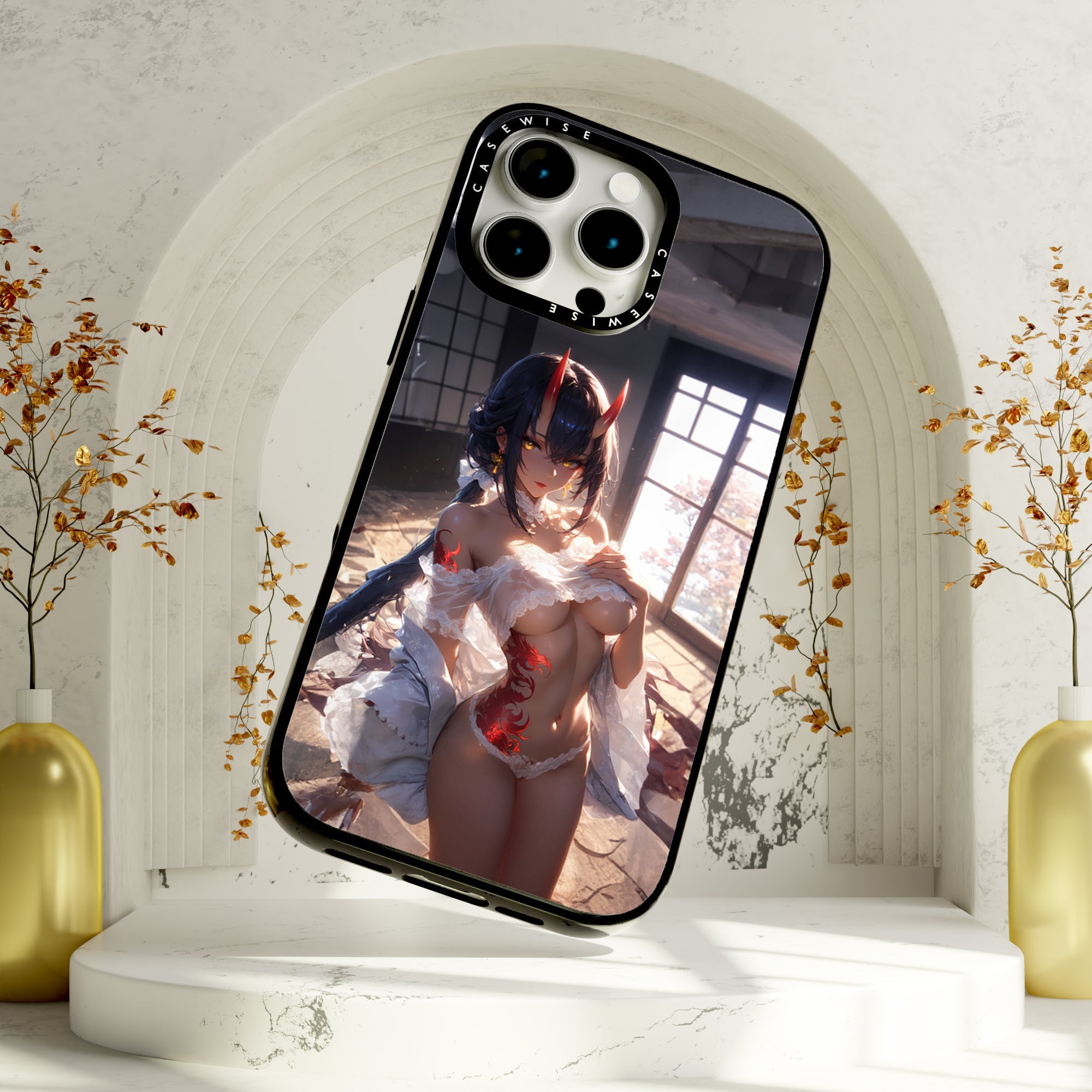 CASEWISE CASEWISE