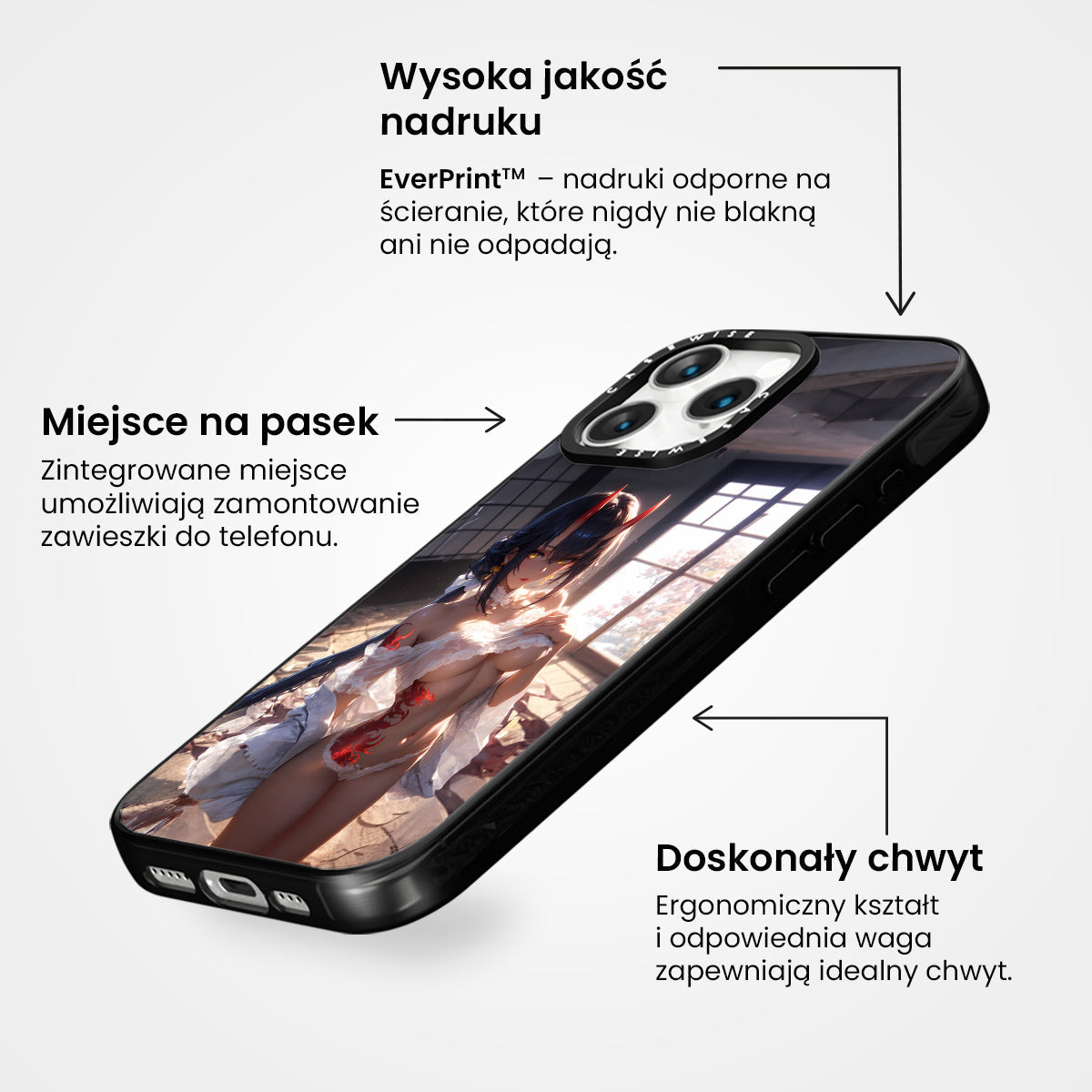 Wysoka jakość nadruku

EverPrint™ – nadruki odporne na ścieranie, które nigdy nie blakną ani nie odpadają.

CASEWISE CASEWISE

Miejsce na pasek

Zintegrowane miejsce umożliwiają zamontowanie zawieszki do telefonu.

Doskonały chwyt

Ergonomiczny kształt i odpowiednia waga zapewniają idealny chwyt.