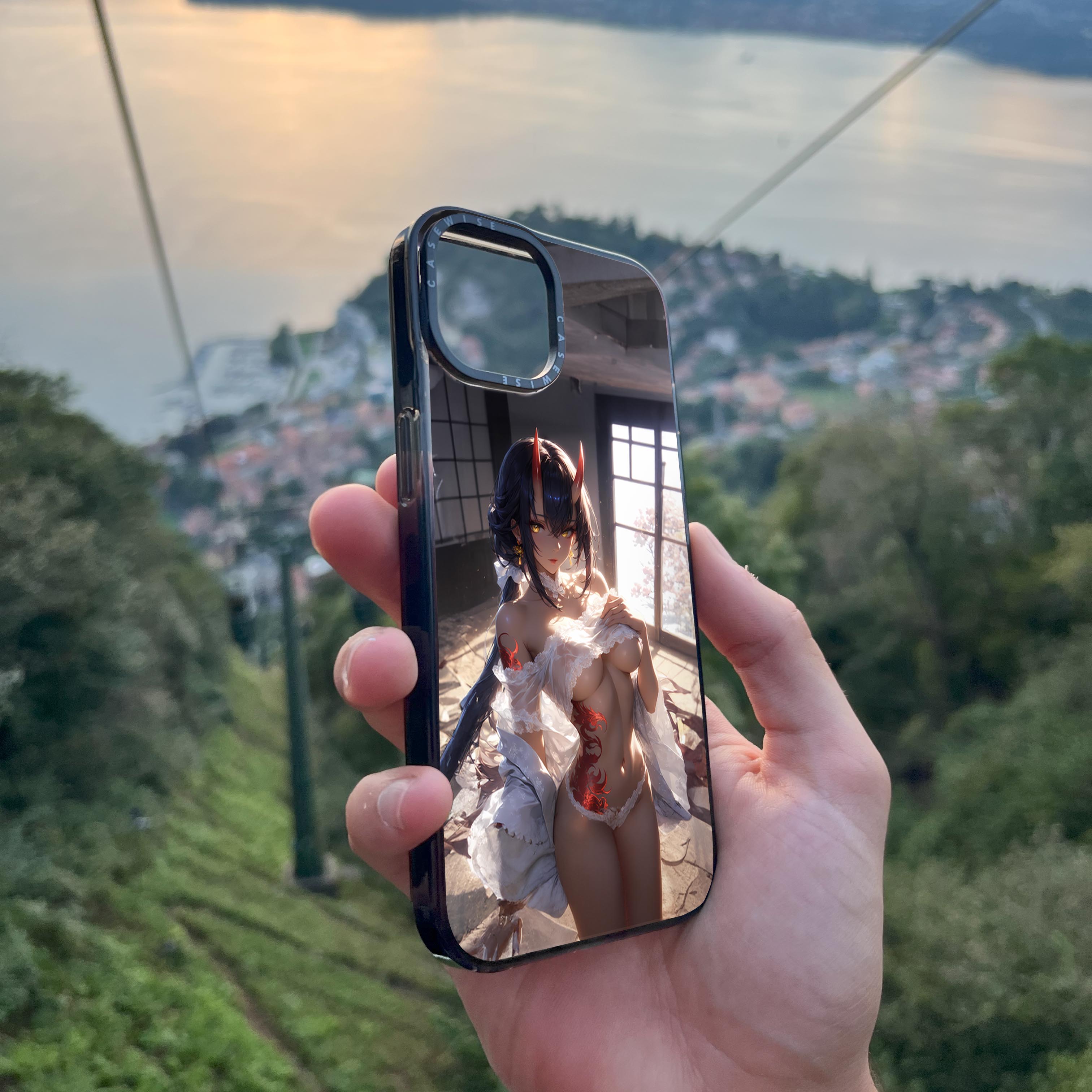 CASEWISE CASEWISE