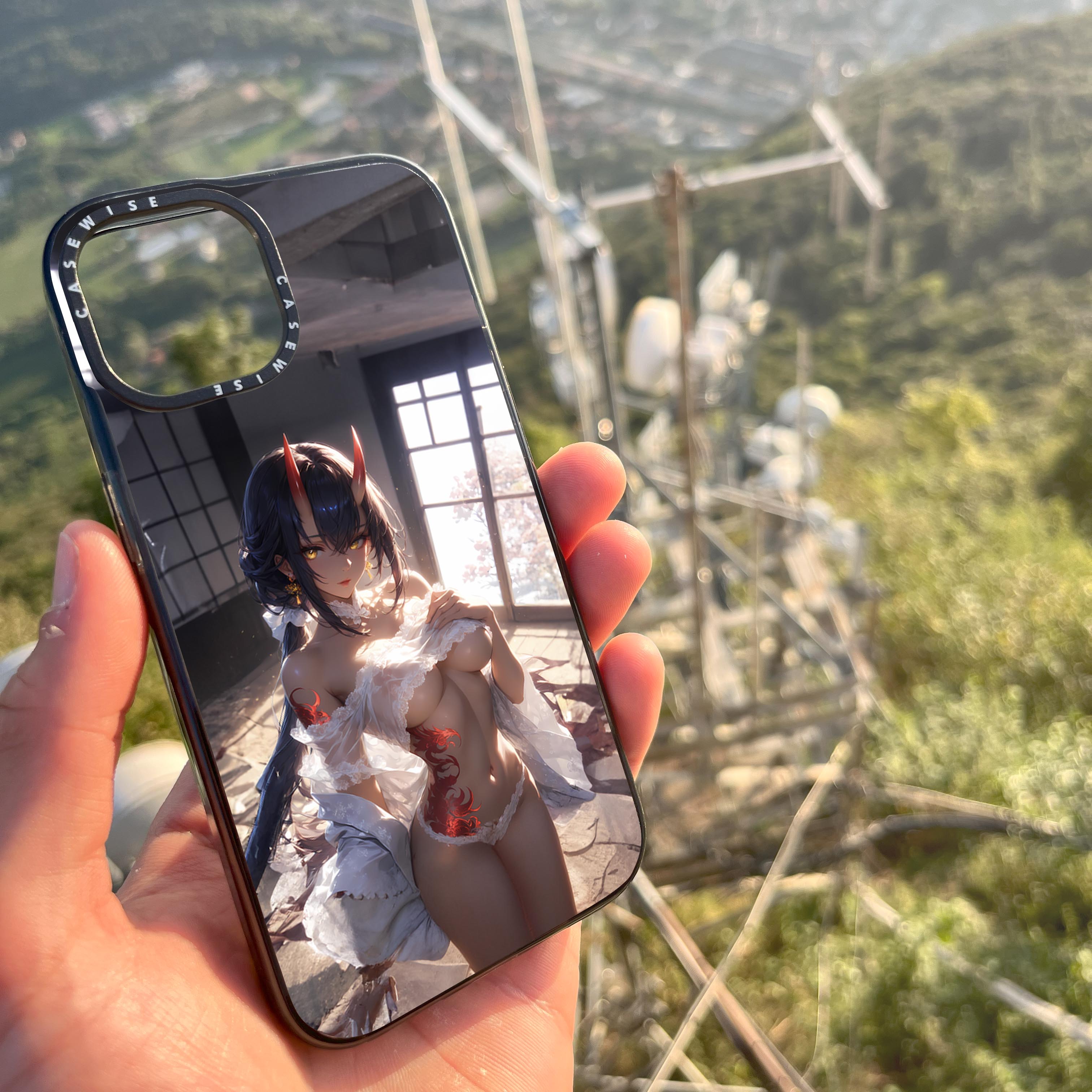 CASEWISE CASEWISE