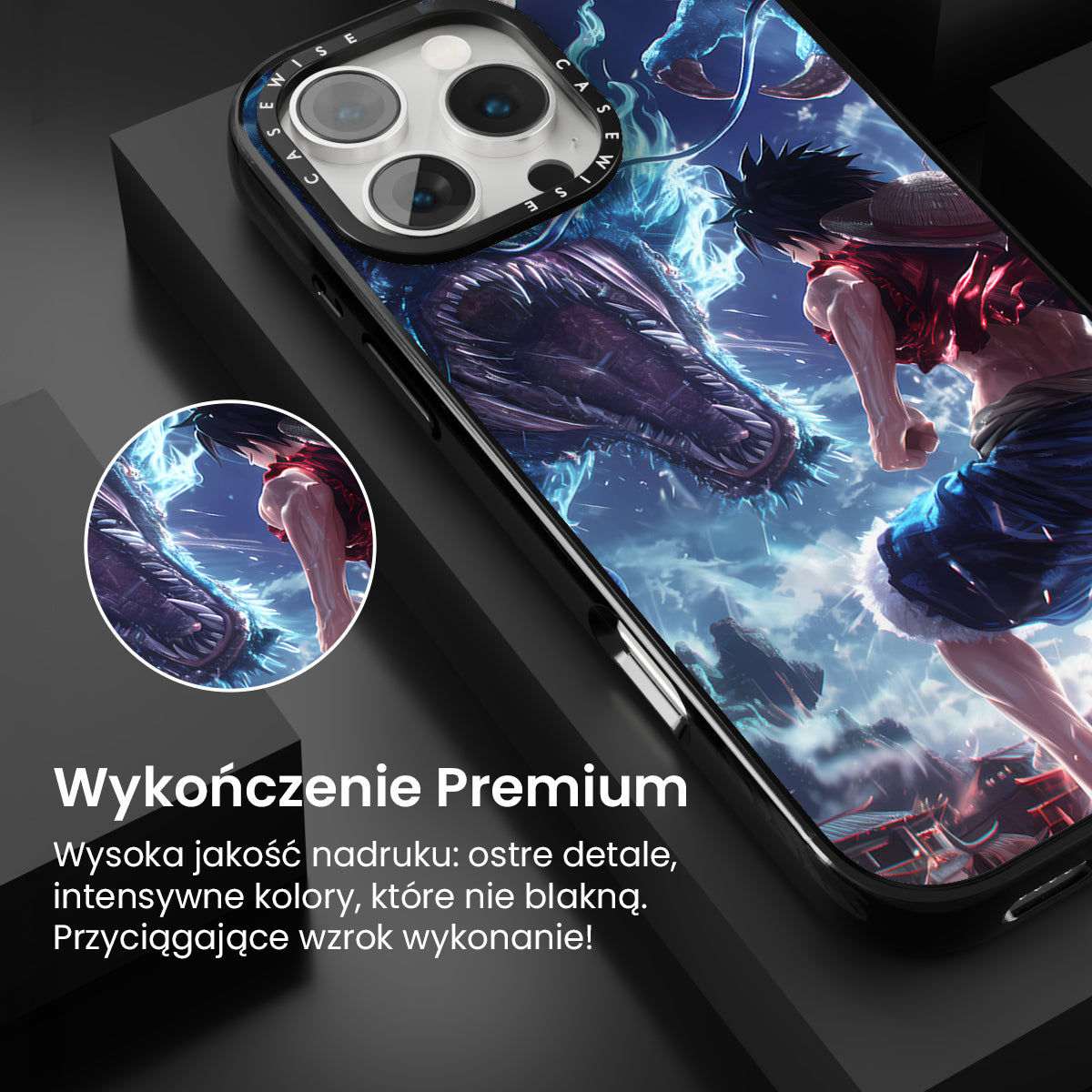 CASEWISE CASEWISE

Wykończenie Premium

Wysoka jakość nadruku: ostre detale, intensywne kolory, które nie blakną. Przyciągające wzrok wykonanie!