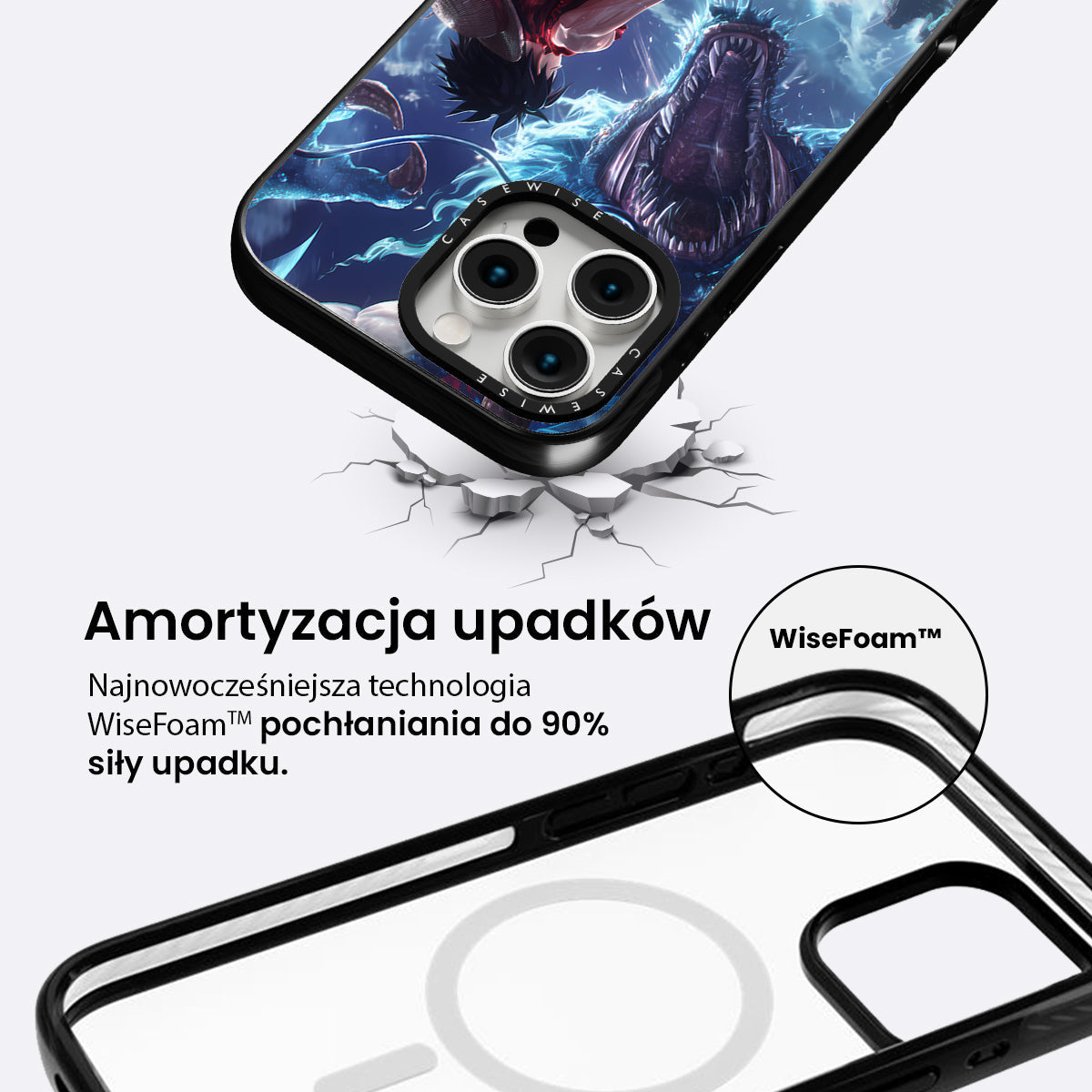 CASEWISE

CASEWISE

Amortyzacja upadków

Najnowocześniejsza technologia WiseFoam™ pochłaniania do 90% siły upadku.

WiseFoam™