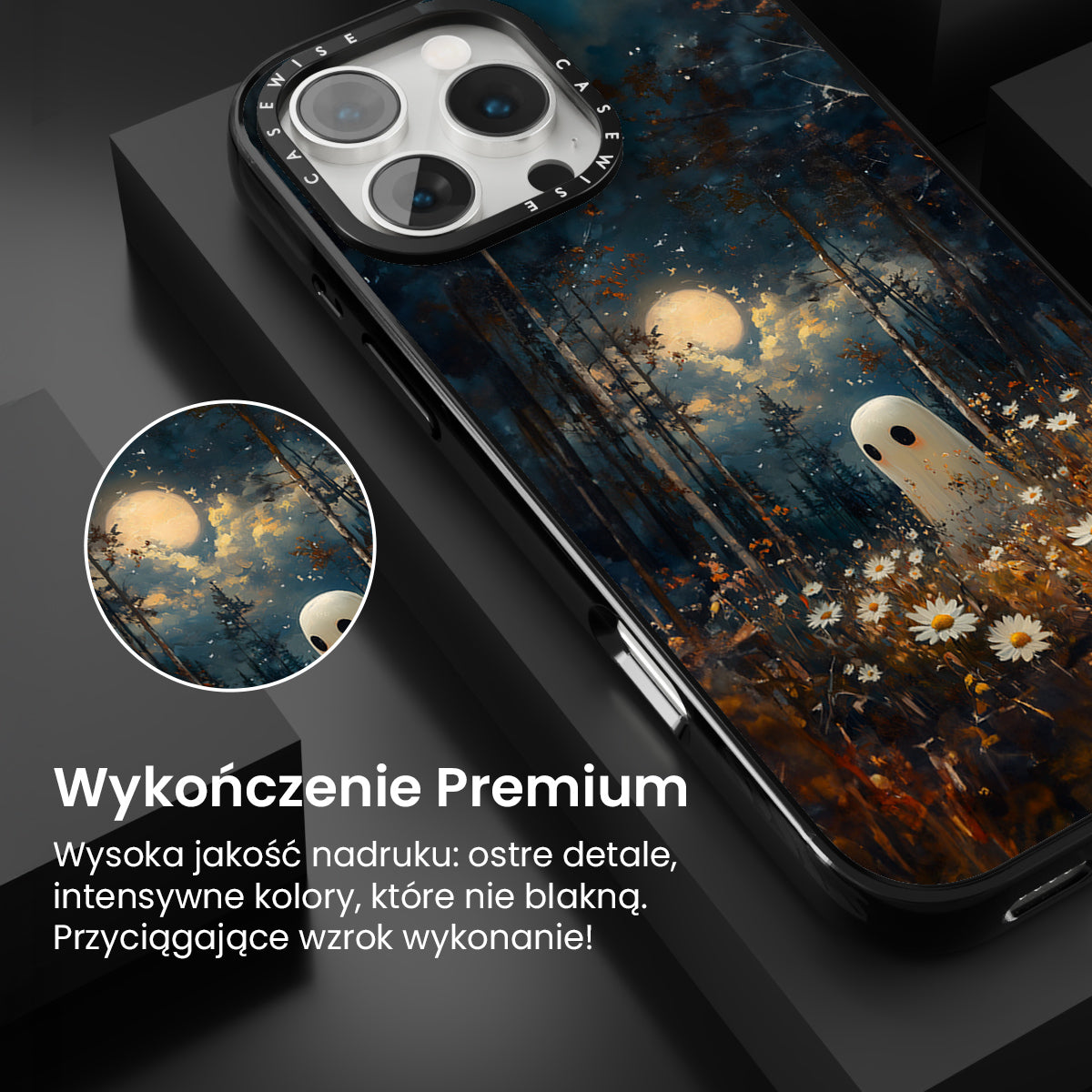 CASEWISE CASEWISE

Wykończenie Premium

Wysoka jakość nadruku: ostre detale, intensywne kolory, które nie blakną. Przyciągające wzrok wykonanie!