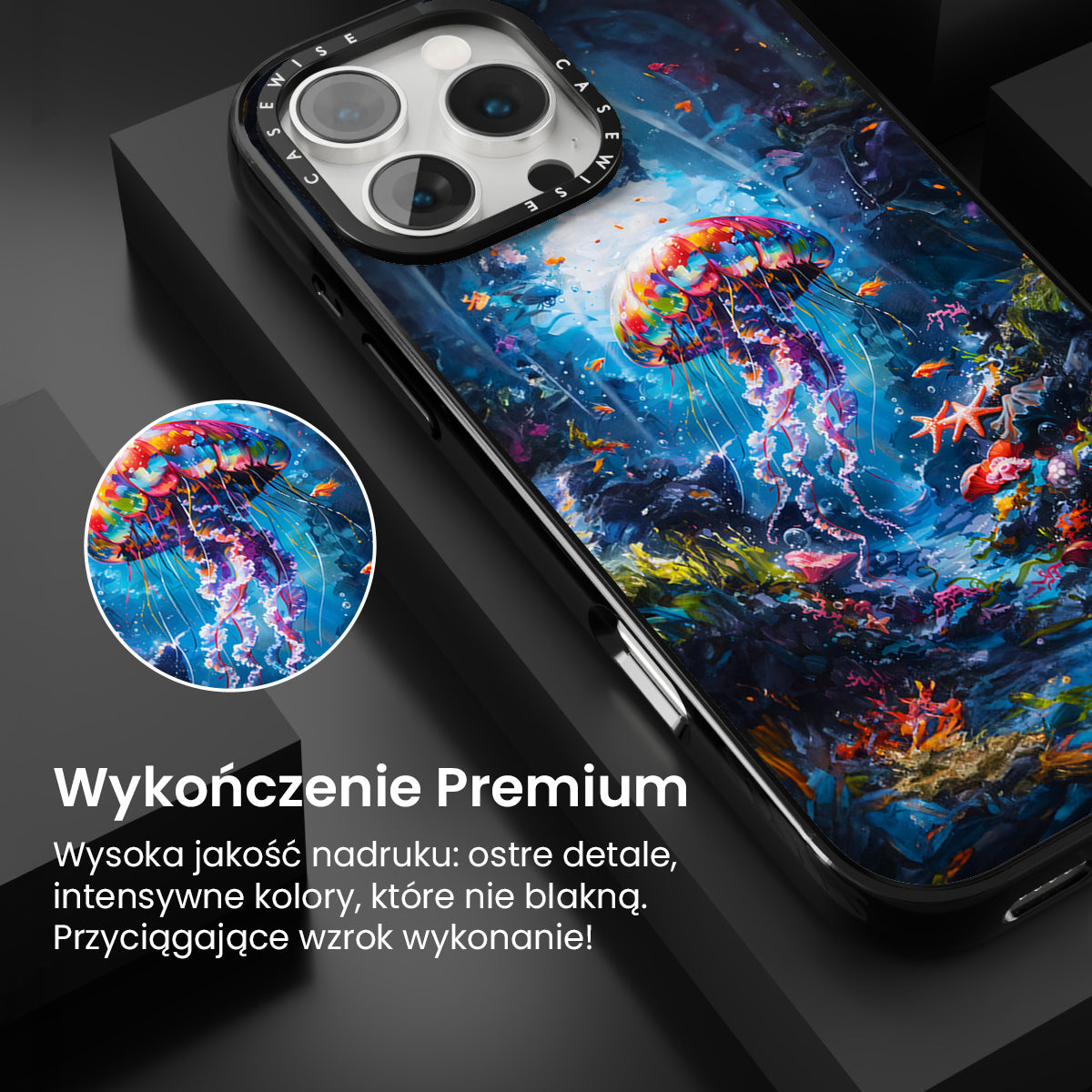 CASEWISE CASEWISE

Wykończenie Premium

Wysoka jakość nadruku: ostre detale, intensywne kolory, które nie blakną. Przyciągające wzrok wykonanie!