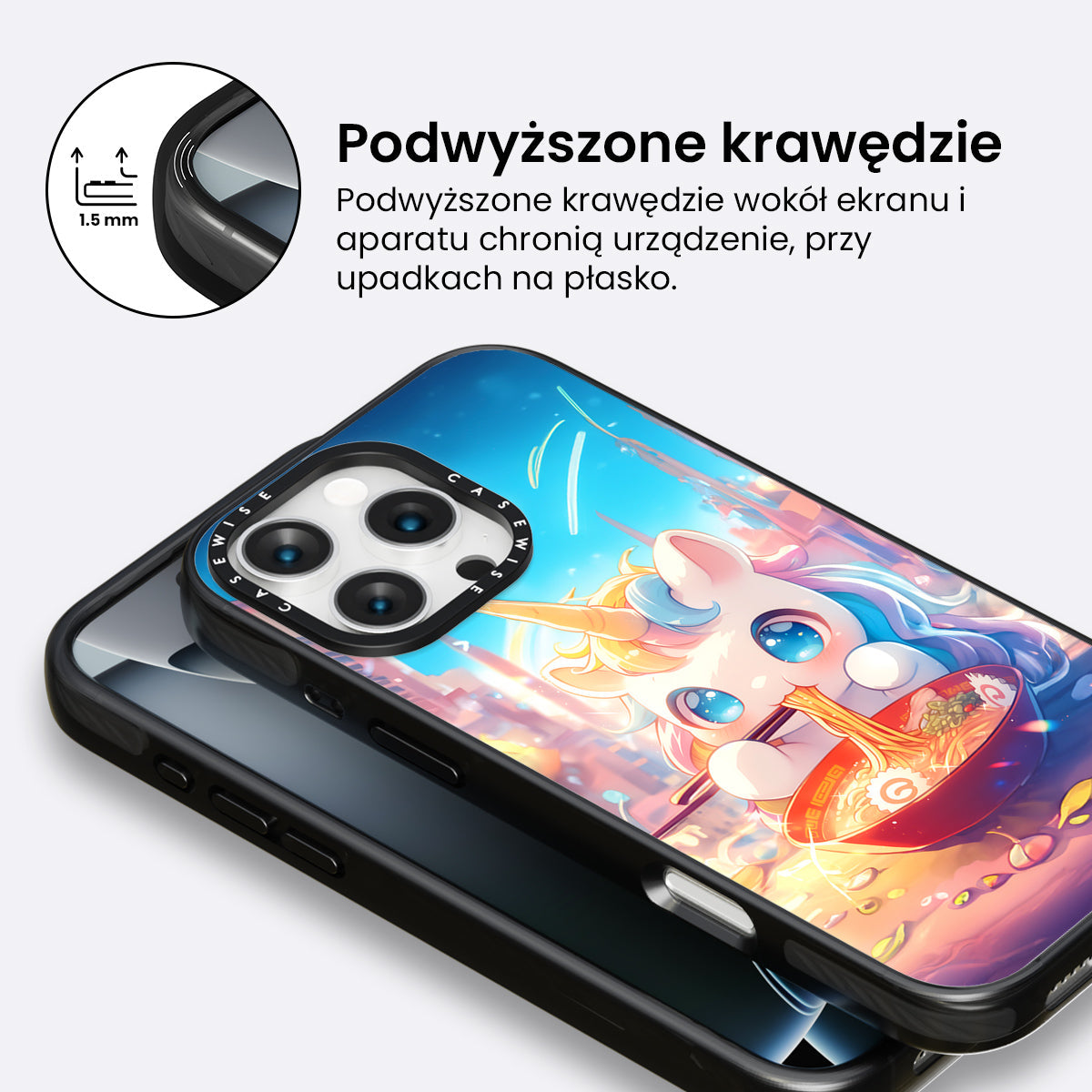 1.5 mm

Podwyższone krawędzie

Podwyższone krawędzie wokół ekranu i aparatu chronią urządzenie, przy upadkach na płasko.

CASEWISE CASEWISE