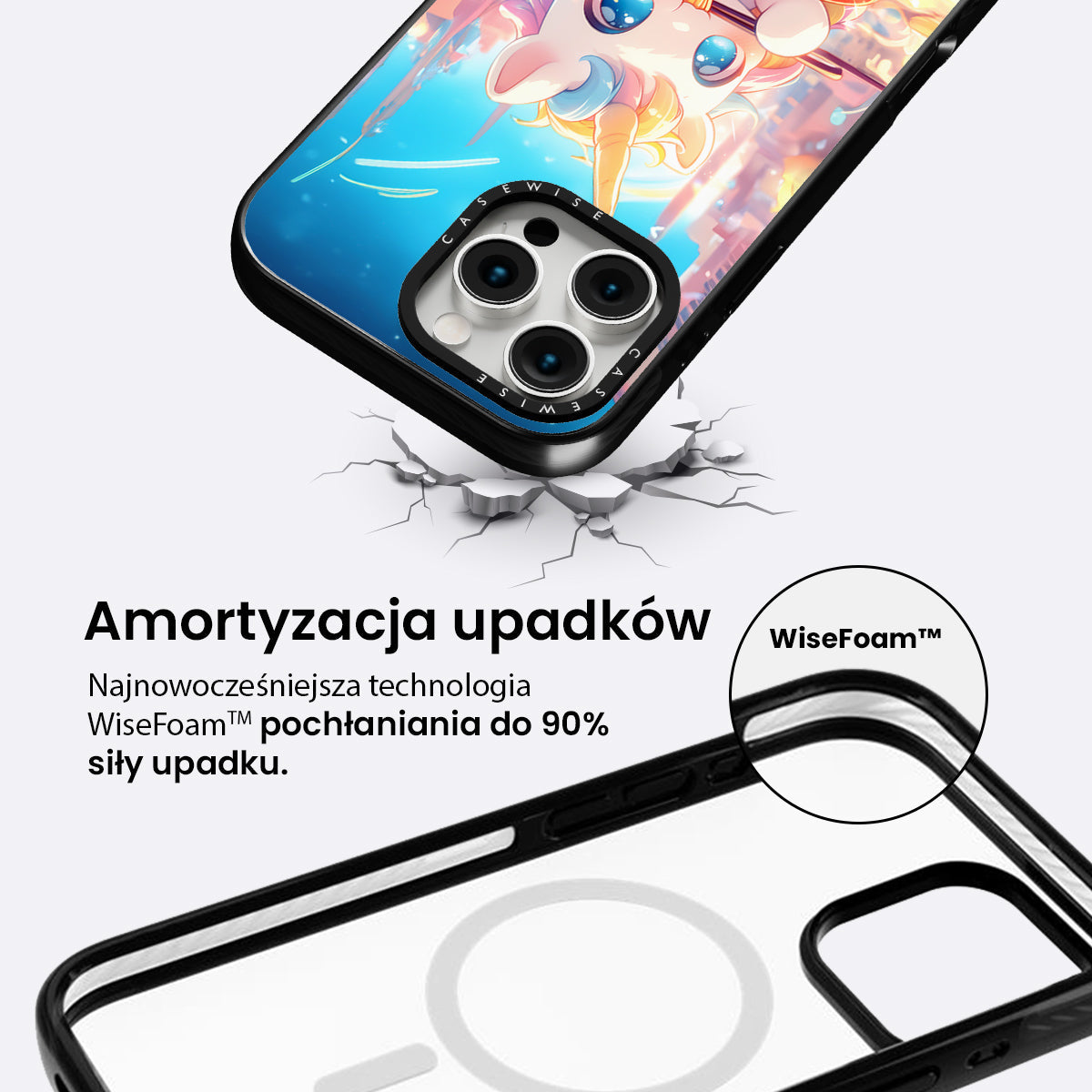 CASEWISE

CASEWISE

Amortyzacja upadków

Najnowocześniejsza technologia WiseFoam™ pochłaniania do 90% siły upadku.

WiseFoam™