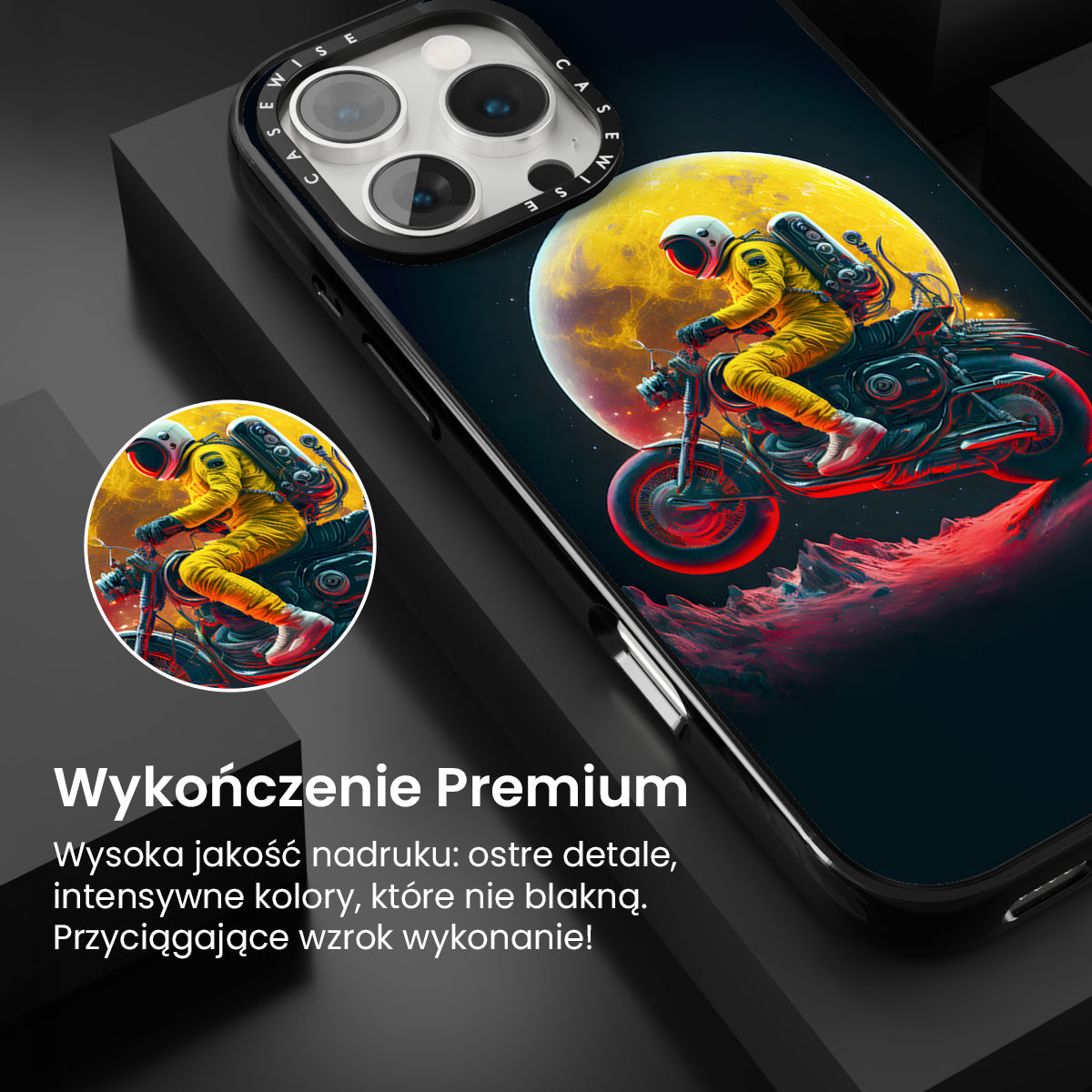 CASEWISE CASEWISE

Wykończenie Premium

Wysoka jakość nadruku: ostre detale, intensywne kolory, które nie blakną. Przyciągające wzrok wykonanie!