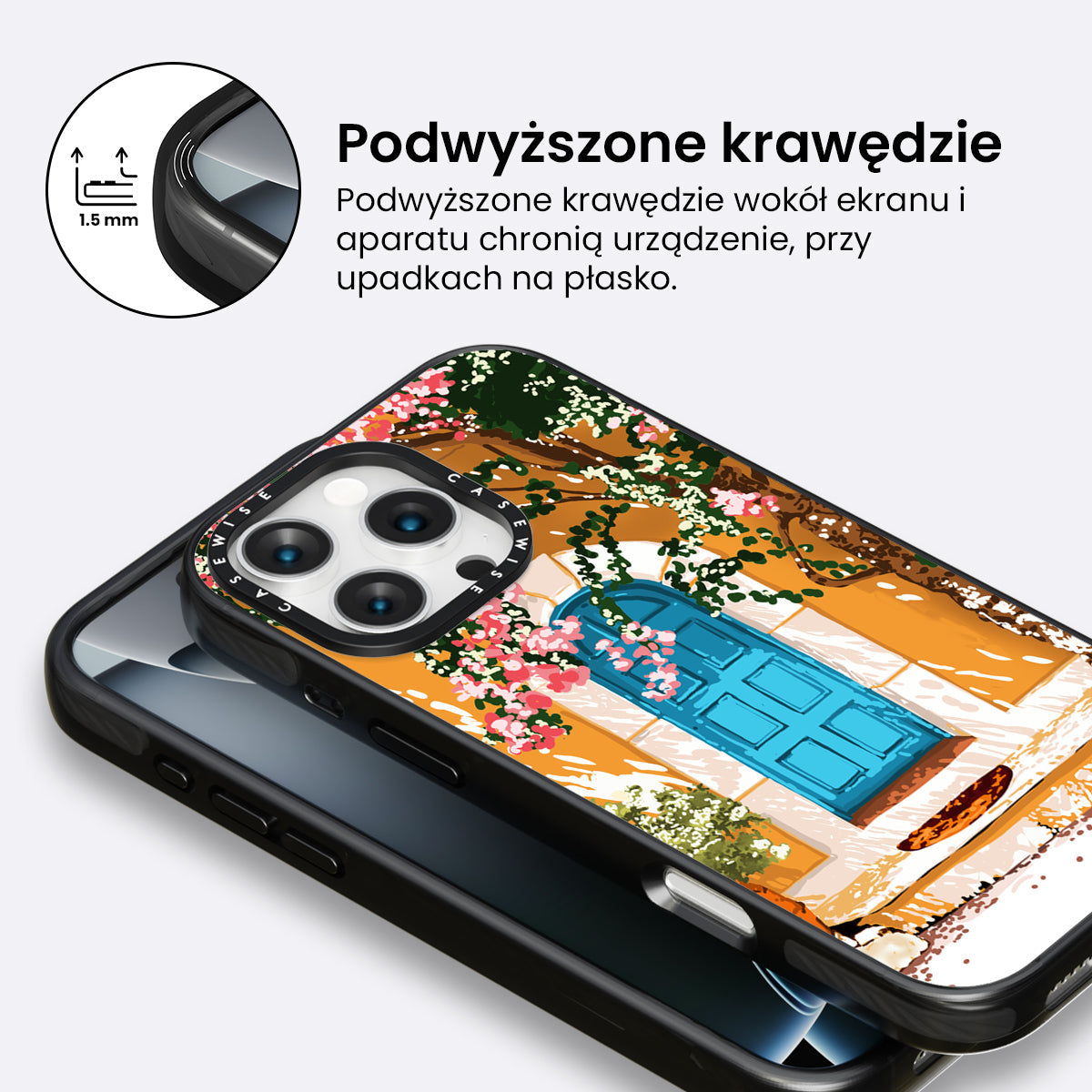 1.5 mm

Podwyższone krawędzie

Podwyższone krawędzie wokół ekranu i aparatu chronią urządzenie, przy upadkach na płasko.

CASEWISE CASEWISE