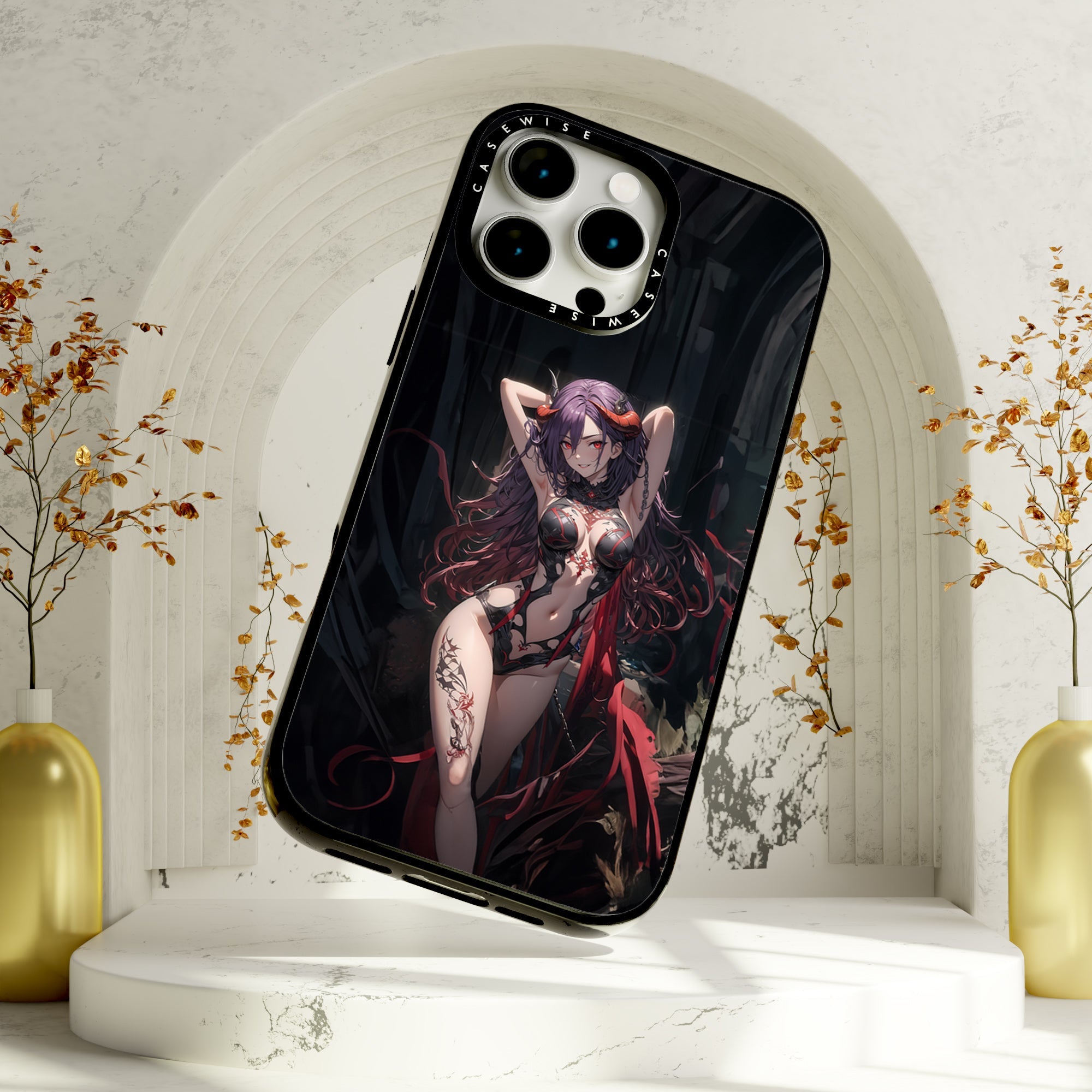 CASEWISE
CASEWISE