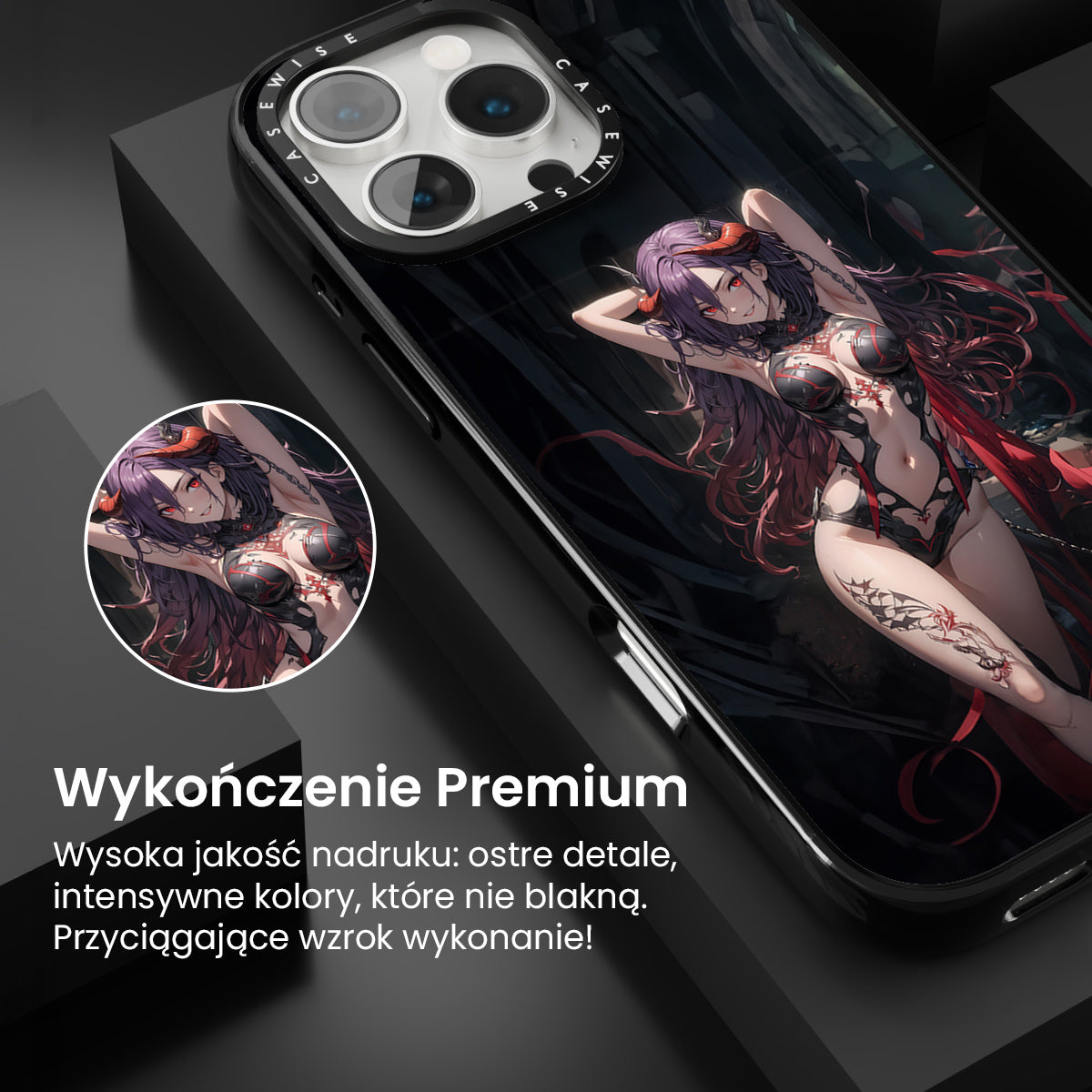 CASEWISE CASEWISE

Wykończenie Premium

Wysoka jakość nadruku: ostre detale, intensywne kolory, które nie blakną. Przyciągające wzrok wykonanie!