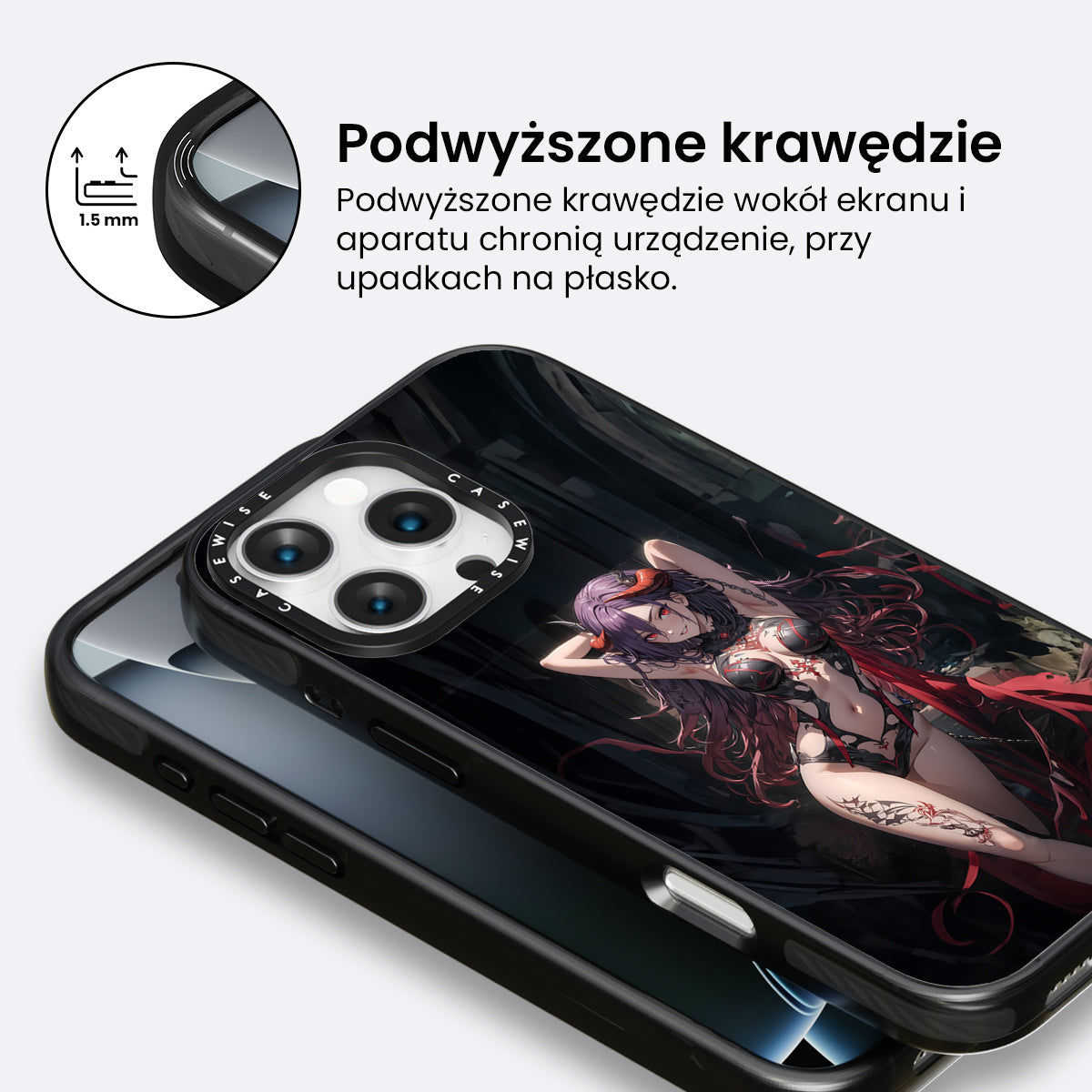 1.5 mm

Podwyższone krawędzie

Podwyższone krawędzie wokół ekranu i aparatu chronią urządzenie, przy upadkach na płasko.

CASEWISE

CASEWISE