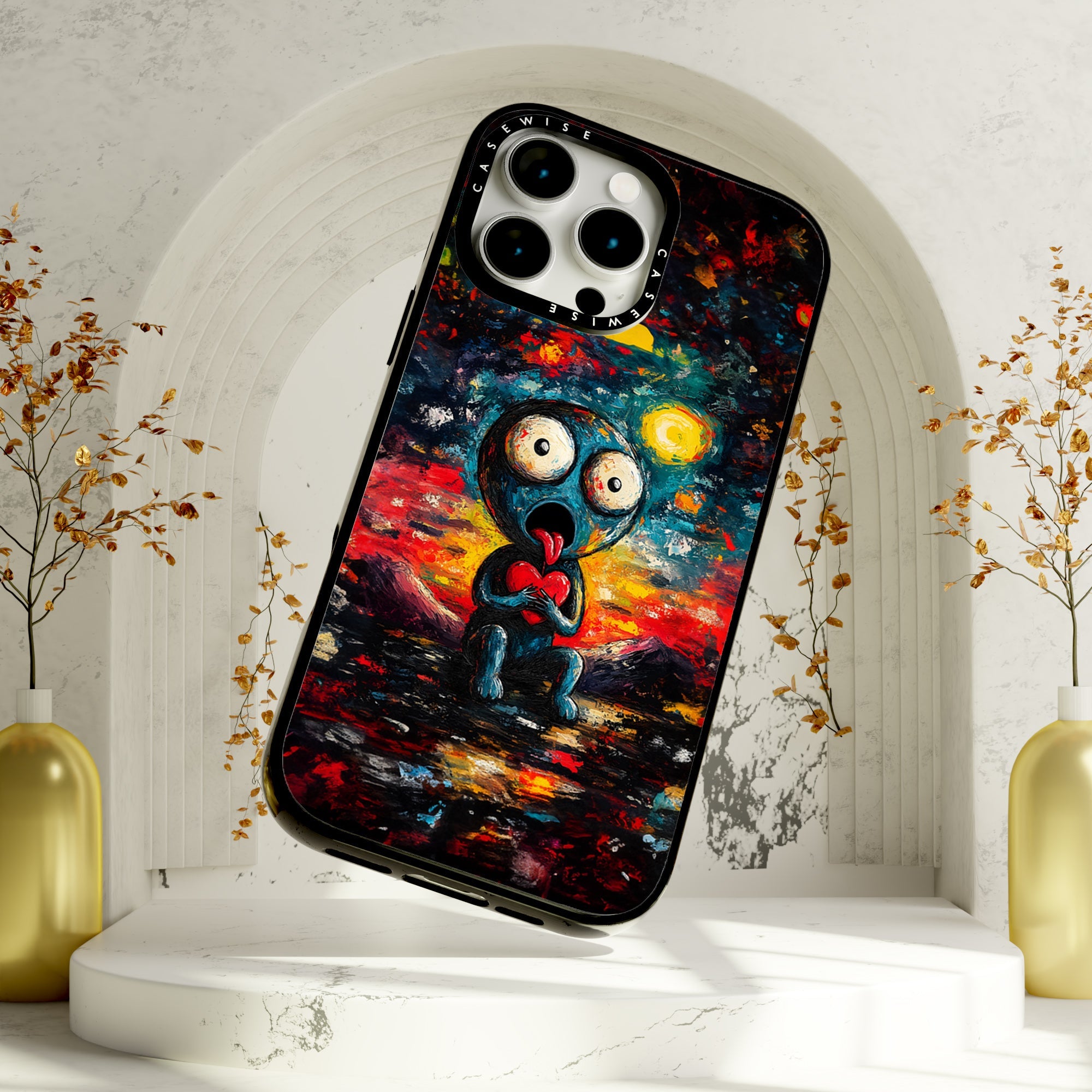 CASEWISE
CASEWISE