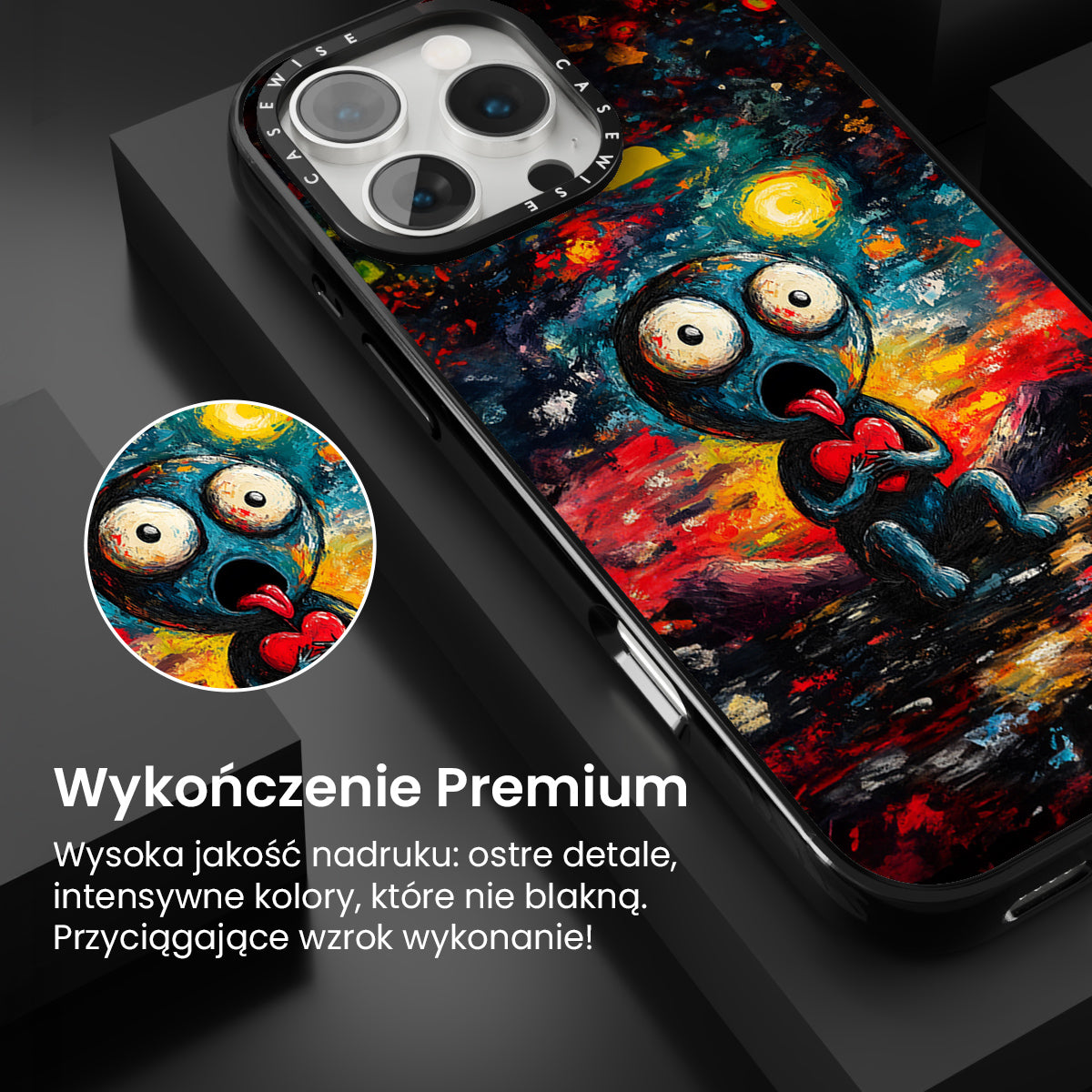 CASEWISE CASEWISE

Wykończenie Premium

Wysoka jakość nadruku: ostre detale, intensywne kolory, które nie blakną. Przyciągające wzrok wykonanie!