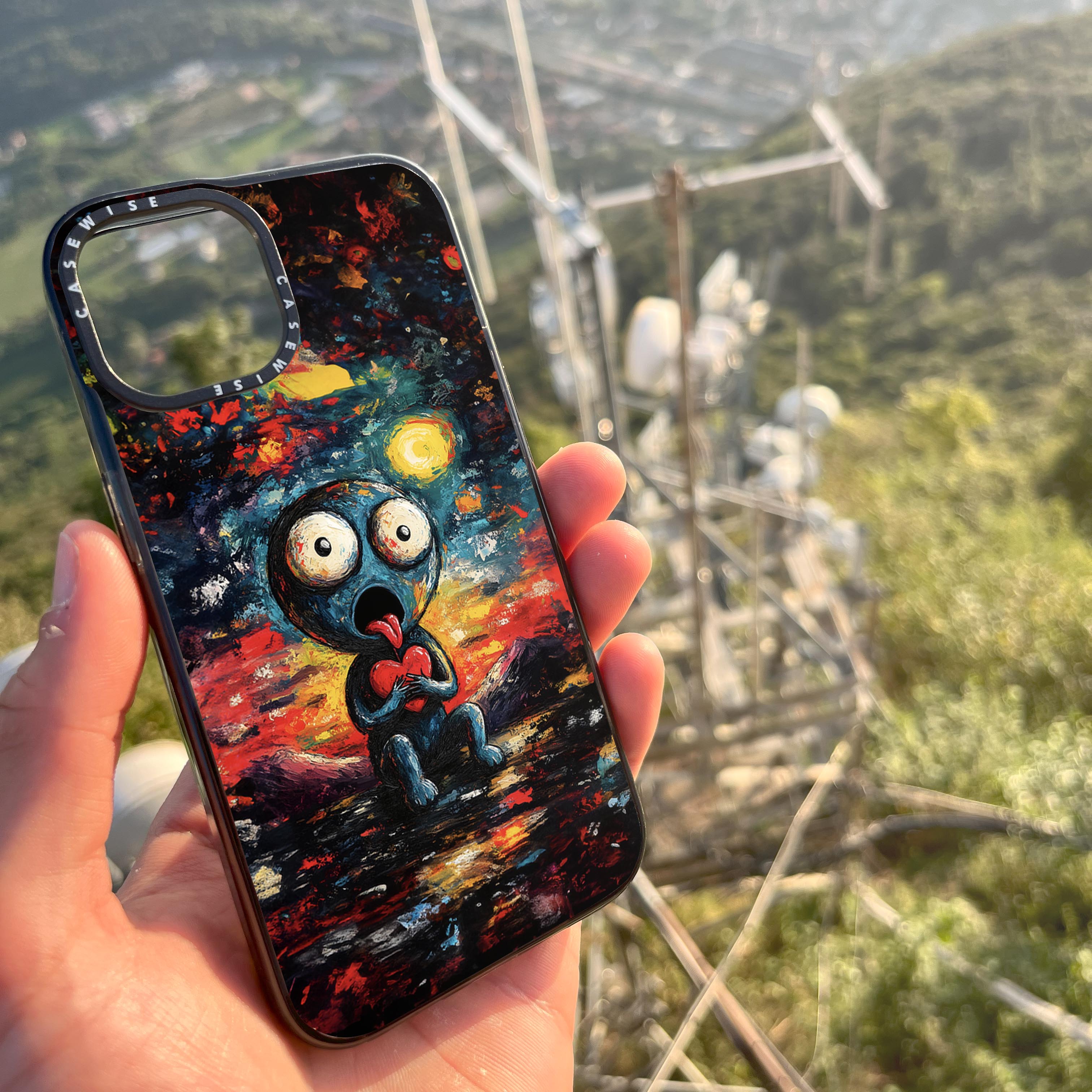 CASEWISE CASEWISE