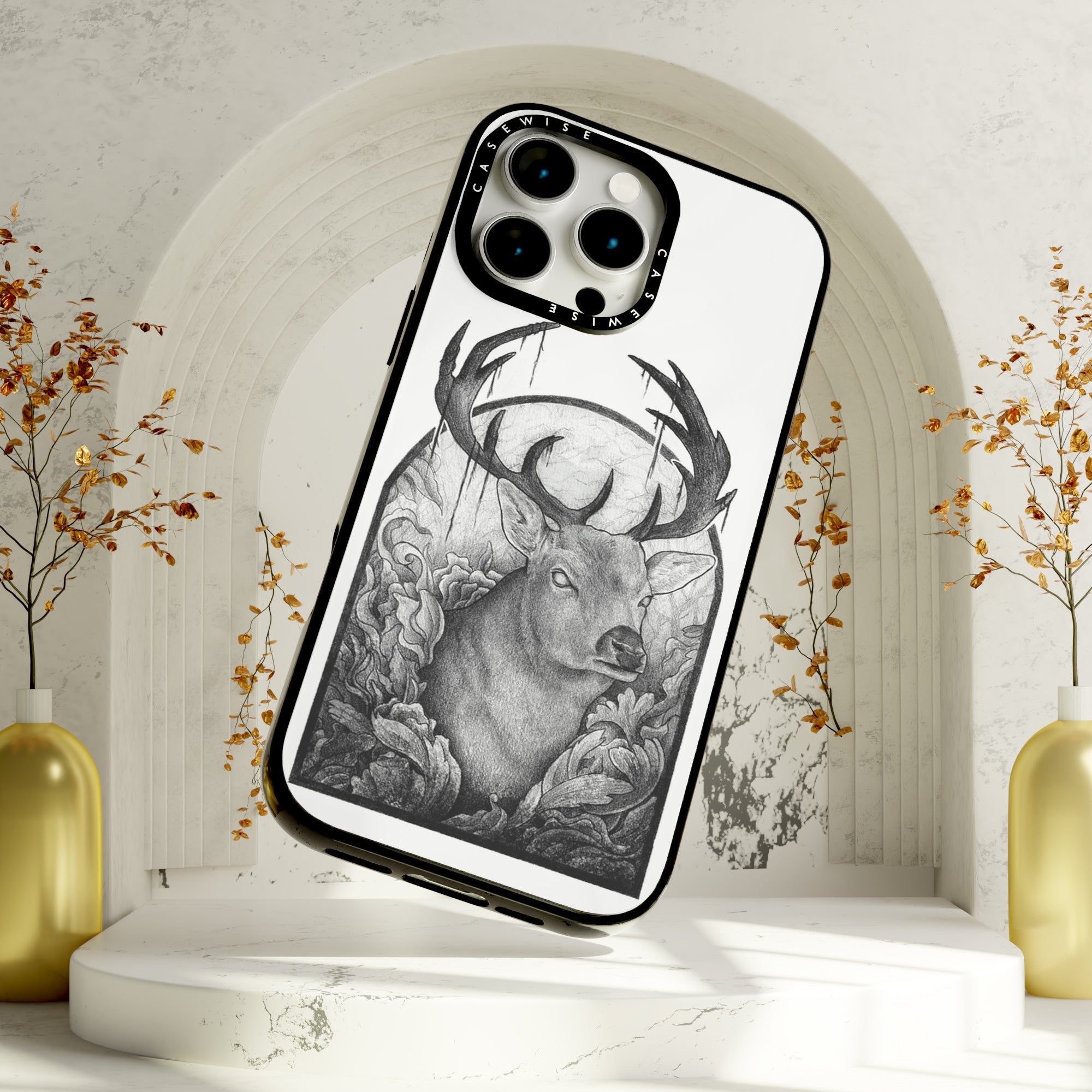 CASEWISE CASEWISE