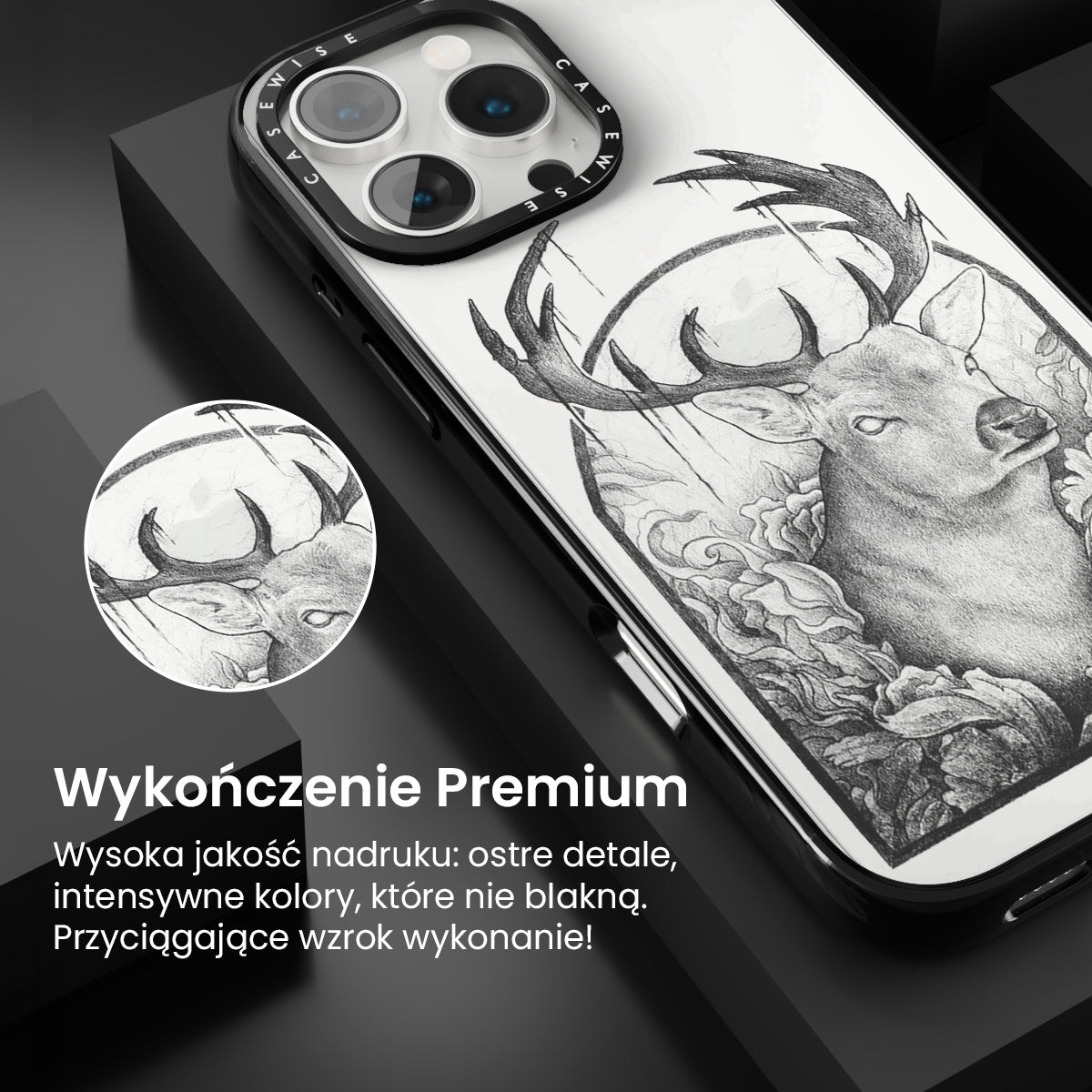 CASEWISE CASEWISE

Wykończenie Premium

Wysoka jakość nadruku: ostre detale, intensywne kolory, które nie blakną. Przyciągające wzrok wykonanie!