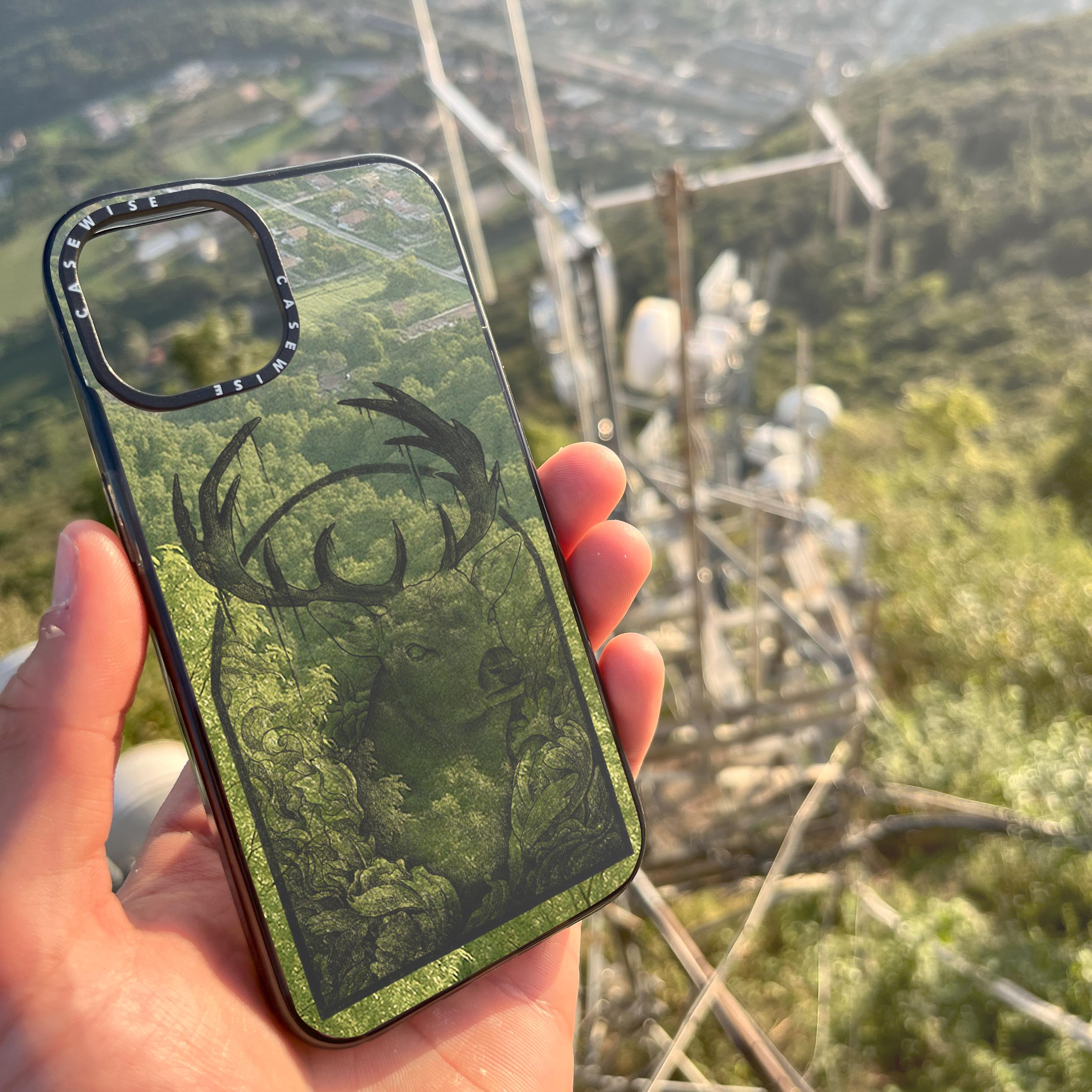 CASEWISE CASEWISE