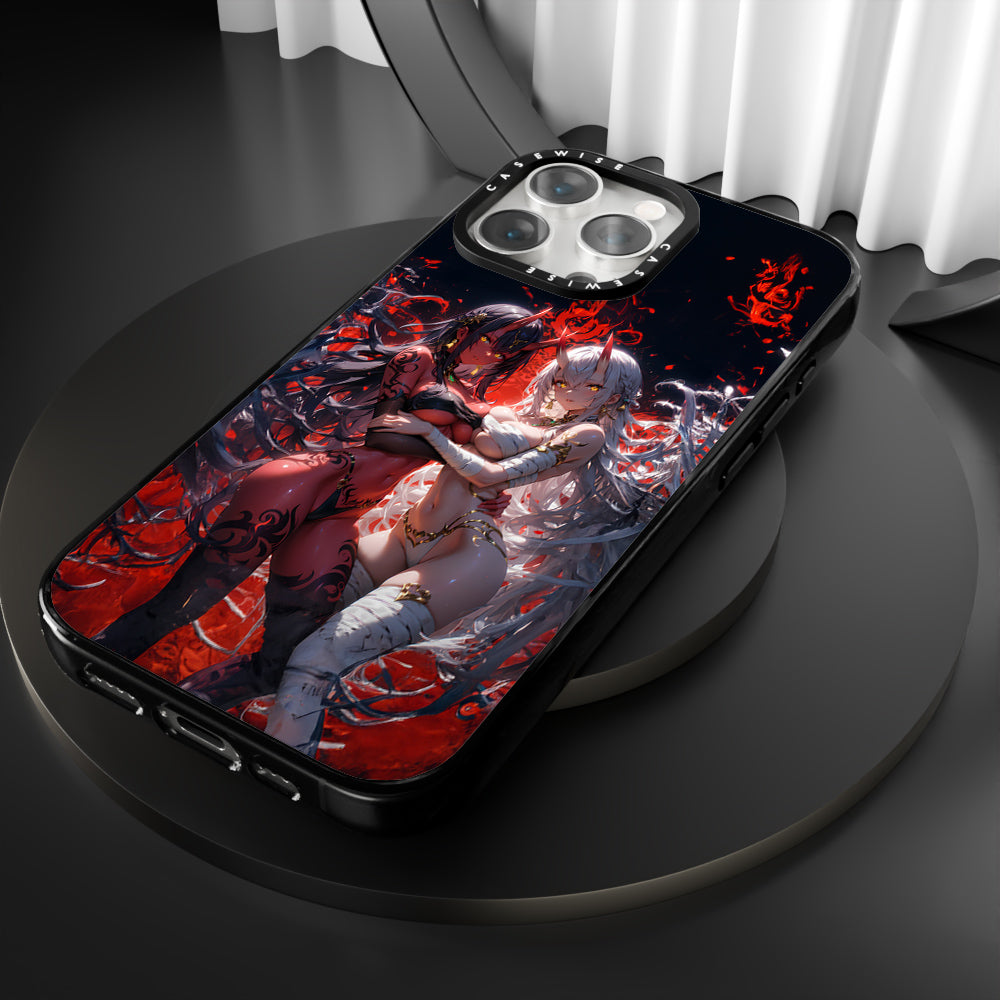 CASEWISE
CASEWISE