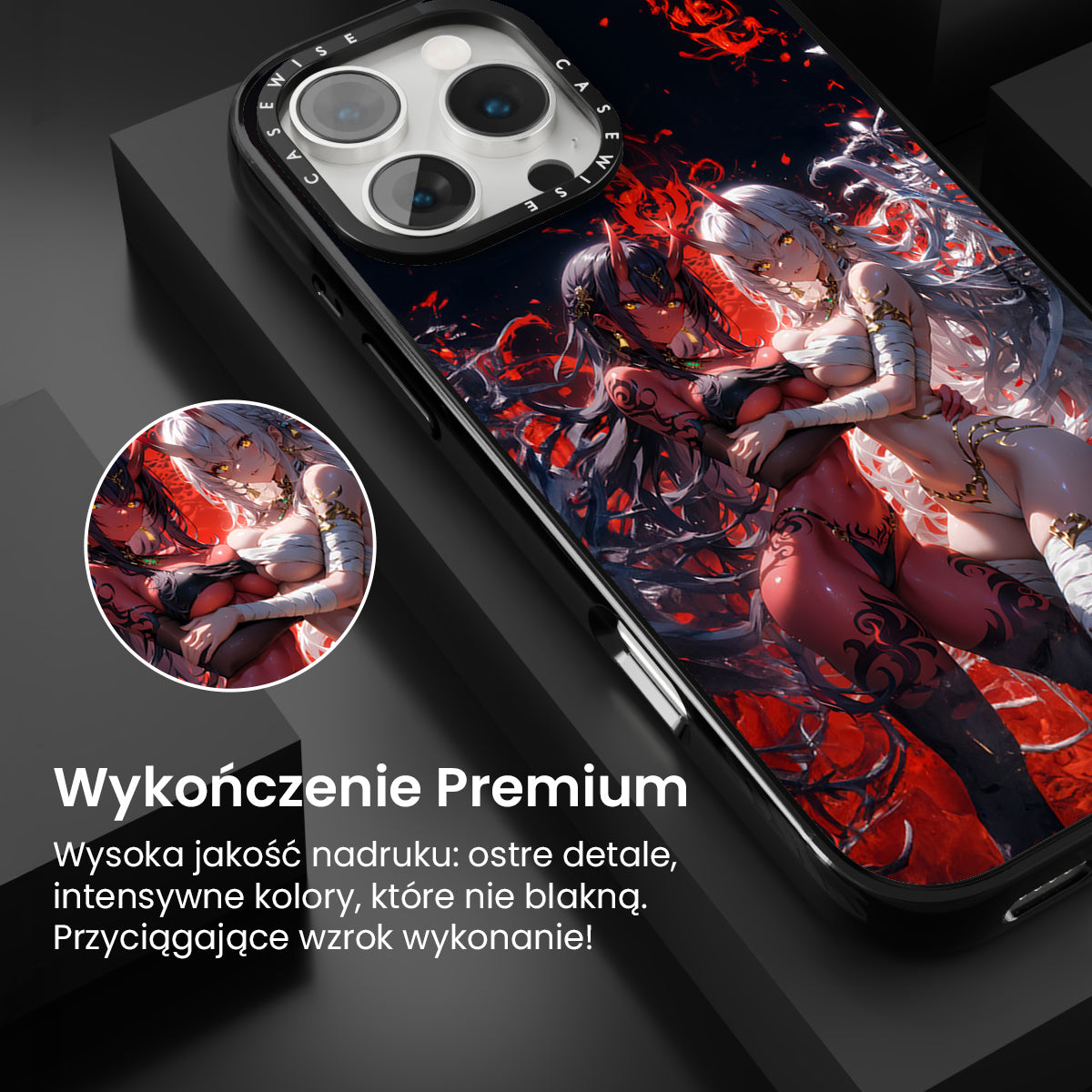 CASEWISE CASEWISE

Wykończenie Premium

Wysoka jakość nadruku: ostre detale, intensywne kolory, które nie blakną. Przyciągające wzrok wykonanie!